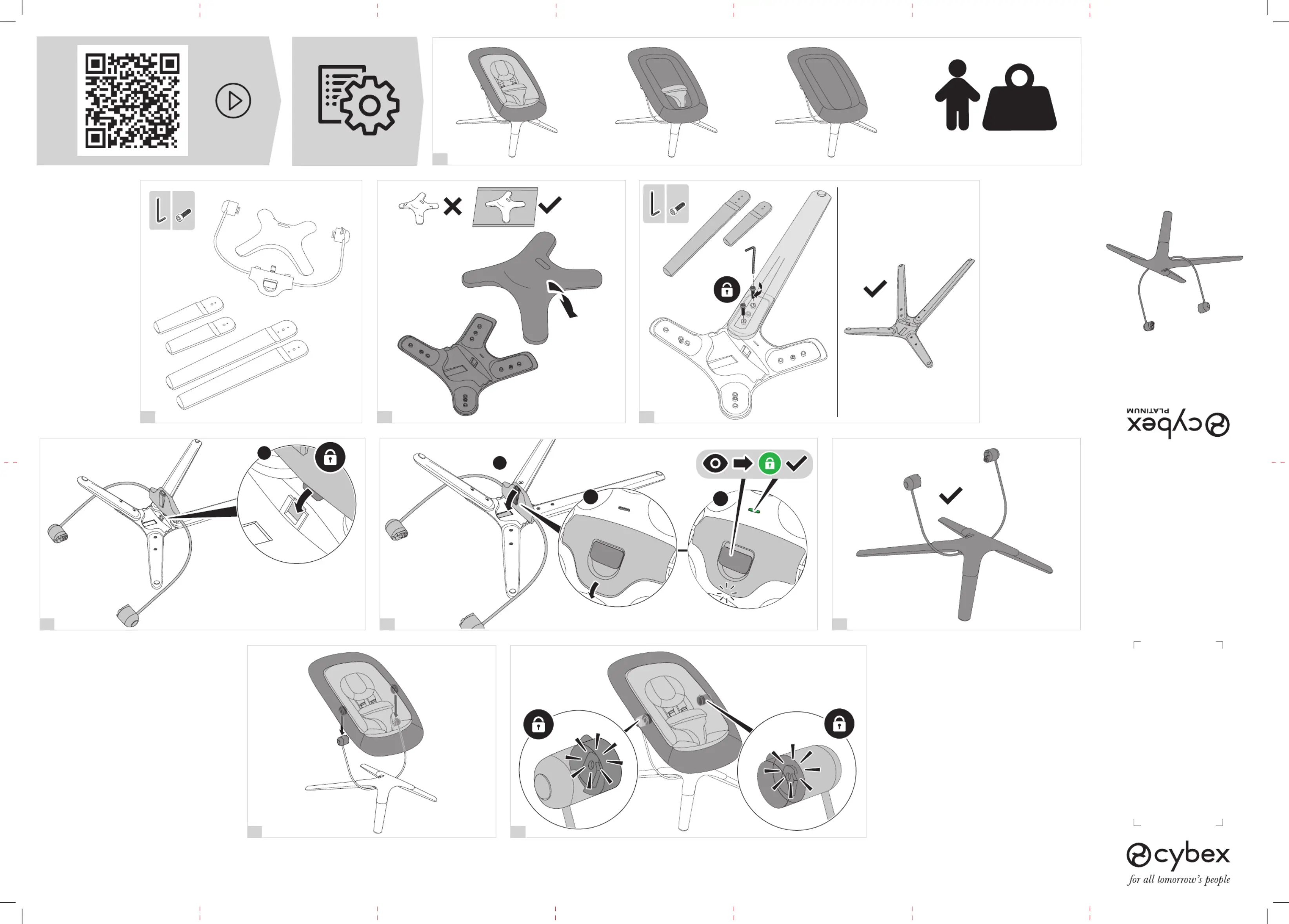 cybex
PLATINUM

cybex
for all tomorrow's people