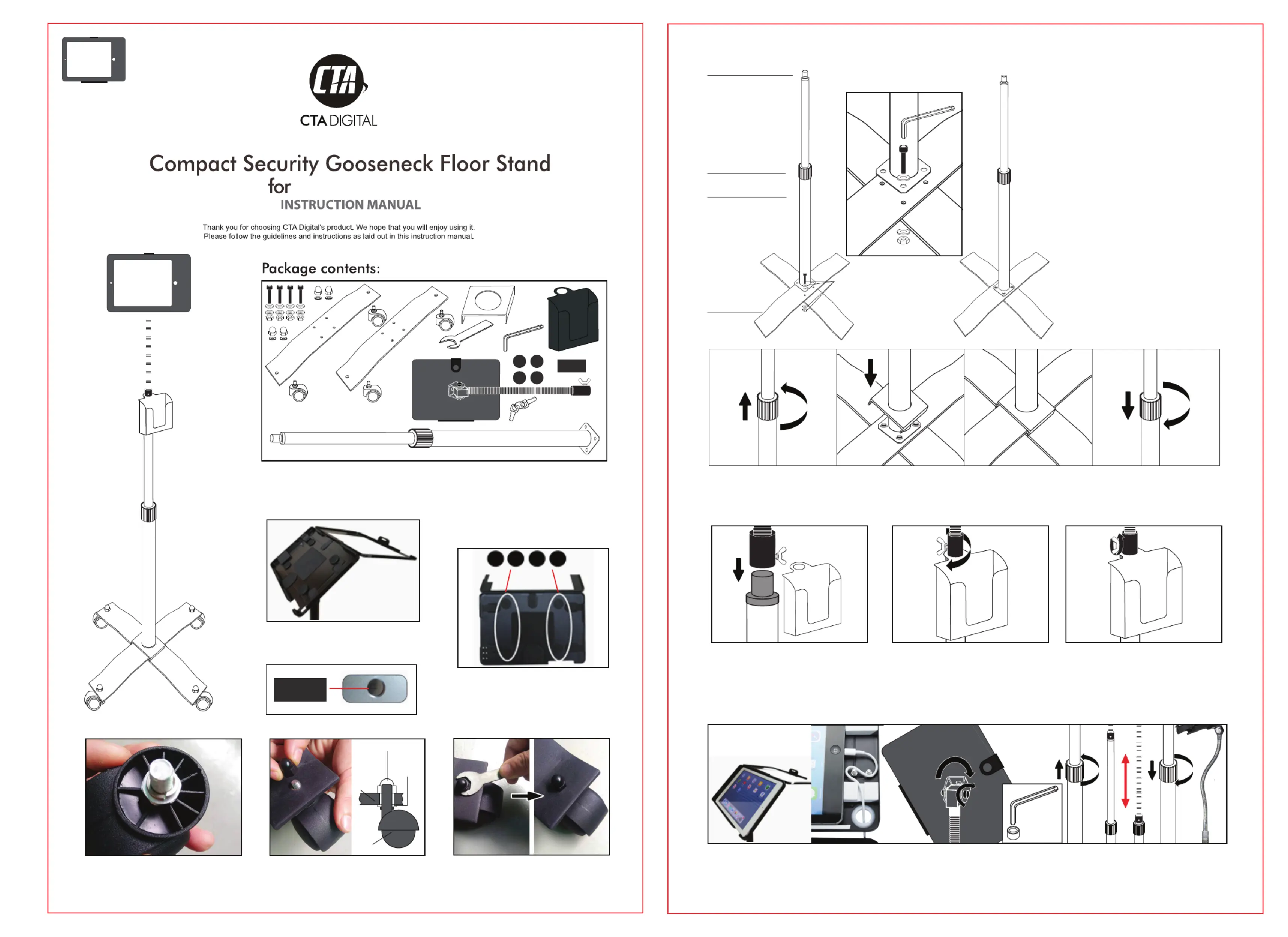 CTA

CTA DIGITAL

Compact Security Gooseneck Floor Stand
for
INSTRUCTION MANUAL

Thank you for choosing CTA Digital's product. We hope that you will enjoy using it.
Please follow the guidelines and instructions as laid out in this instruction manual.

Package contents: