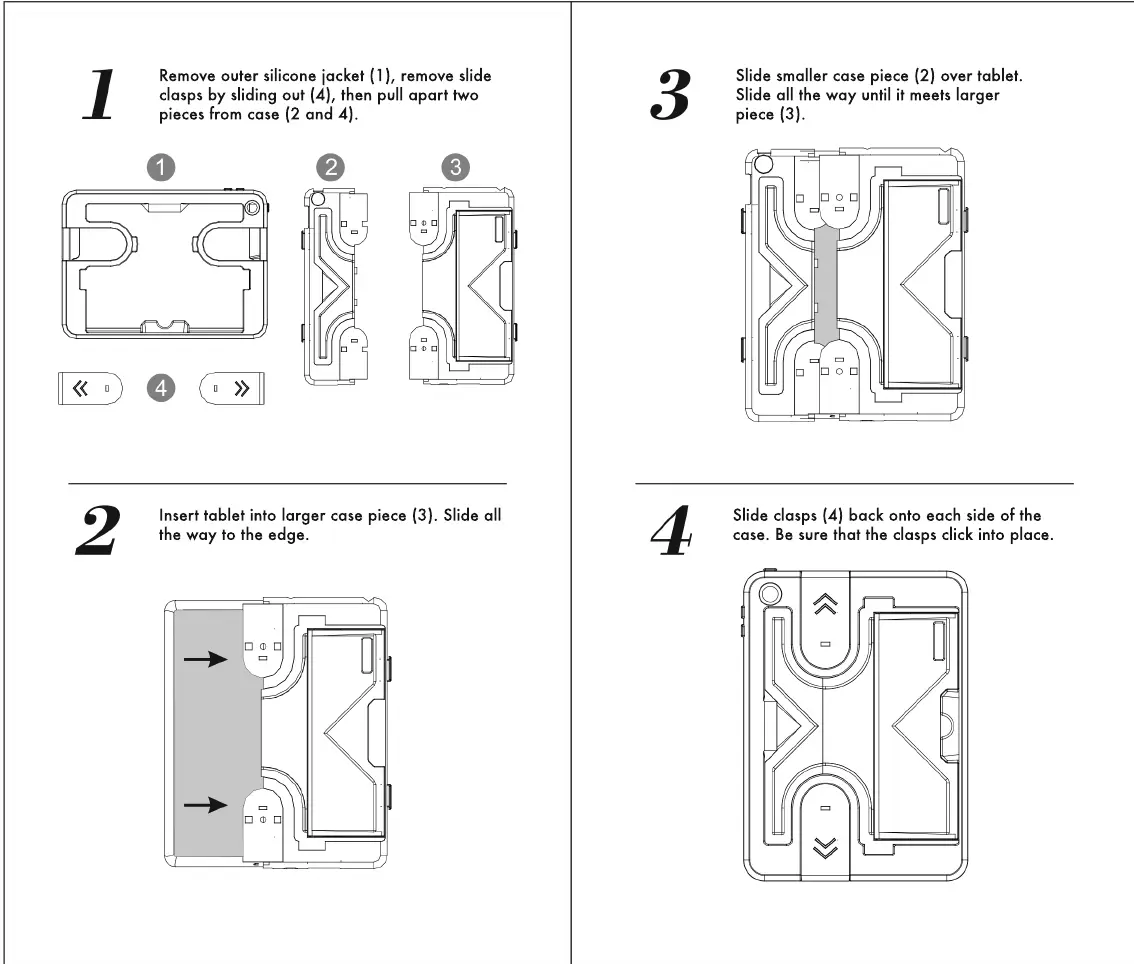 1

Remove outer silicone jacket (1), remove slide clasps by sliding out (4), then pull apart two pieces from case (2 and 4).

1

2

3

4

2

Insert tablet into larger case piece (3). Slide all the way to the edge.

3

Slide smaller case piece (2) over tablet. Slide all the way until it meets larger piece (3).

4

Slide clasps (4) back onto each side of the case. Be sure that the clasps click into place.