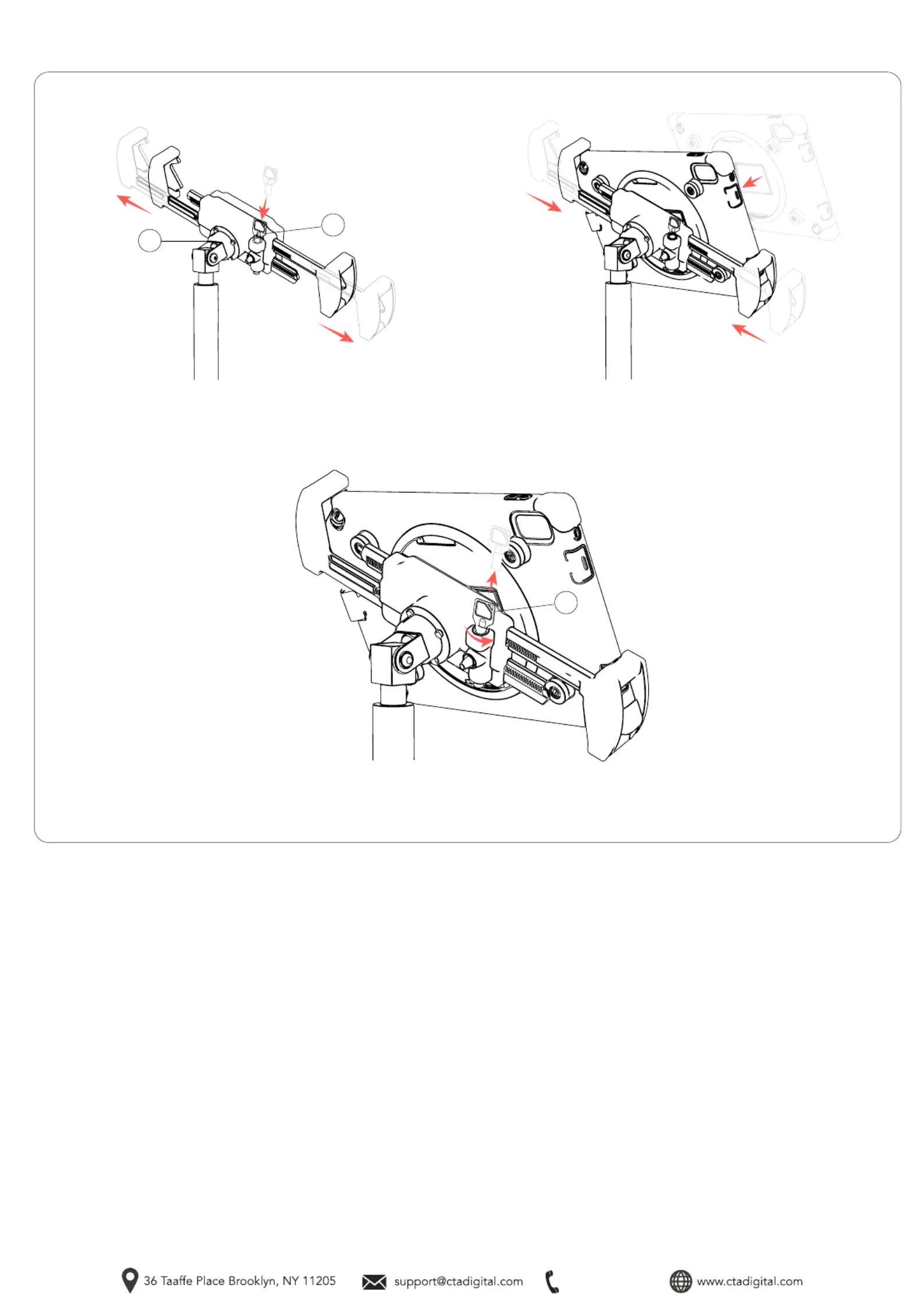 36 Taaffe Place Brooklyn, NY 11205 support@ctadigital.com www.ctadigital.com