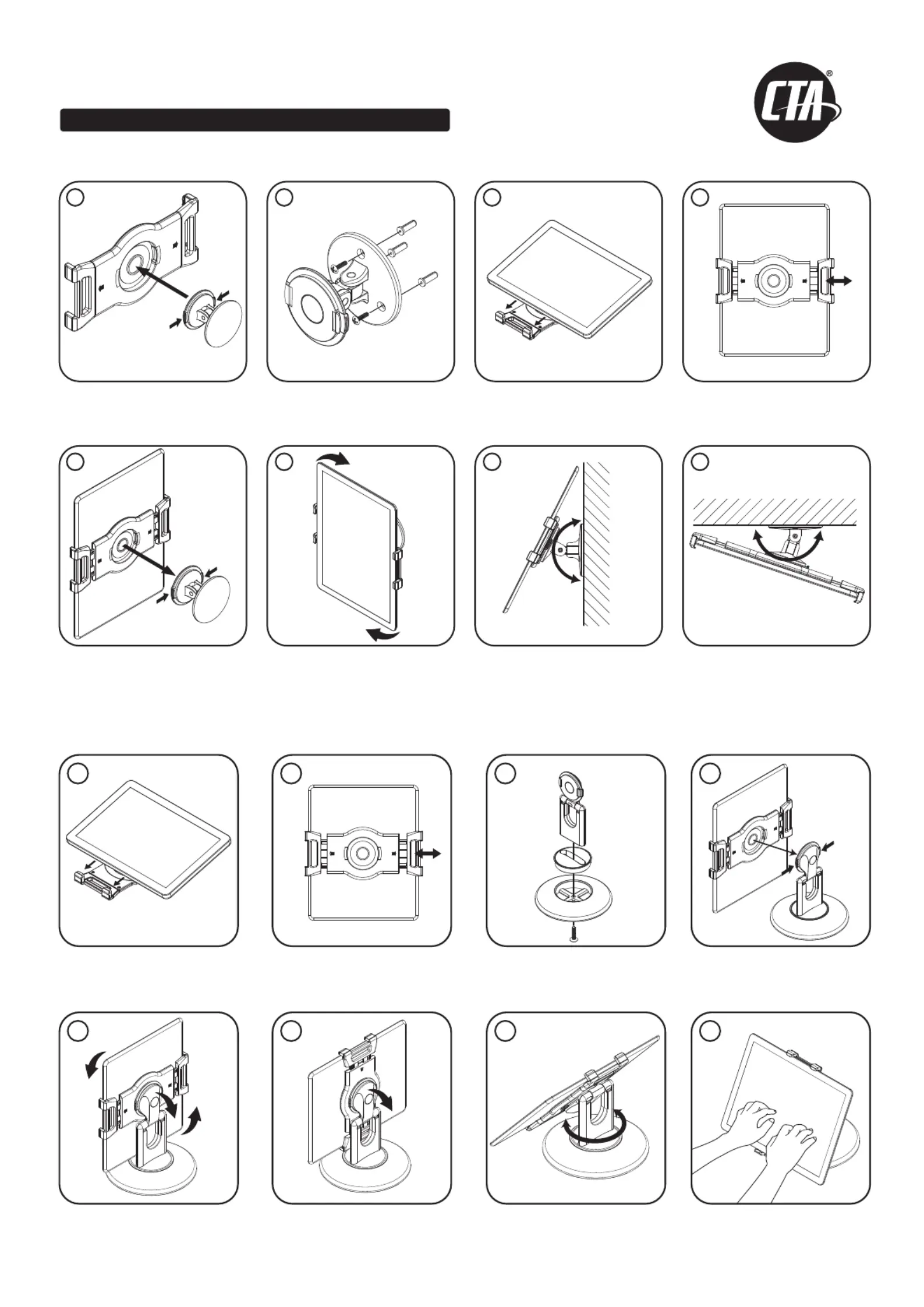 CTA®