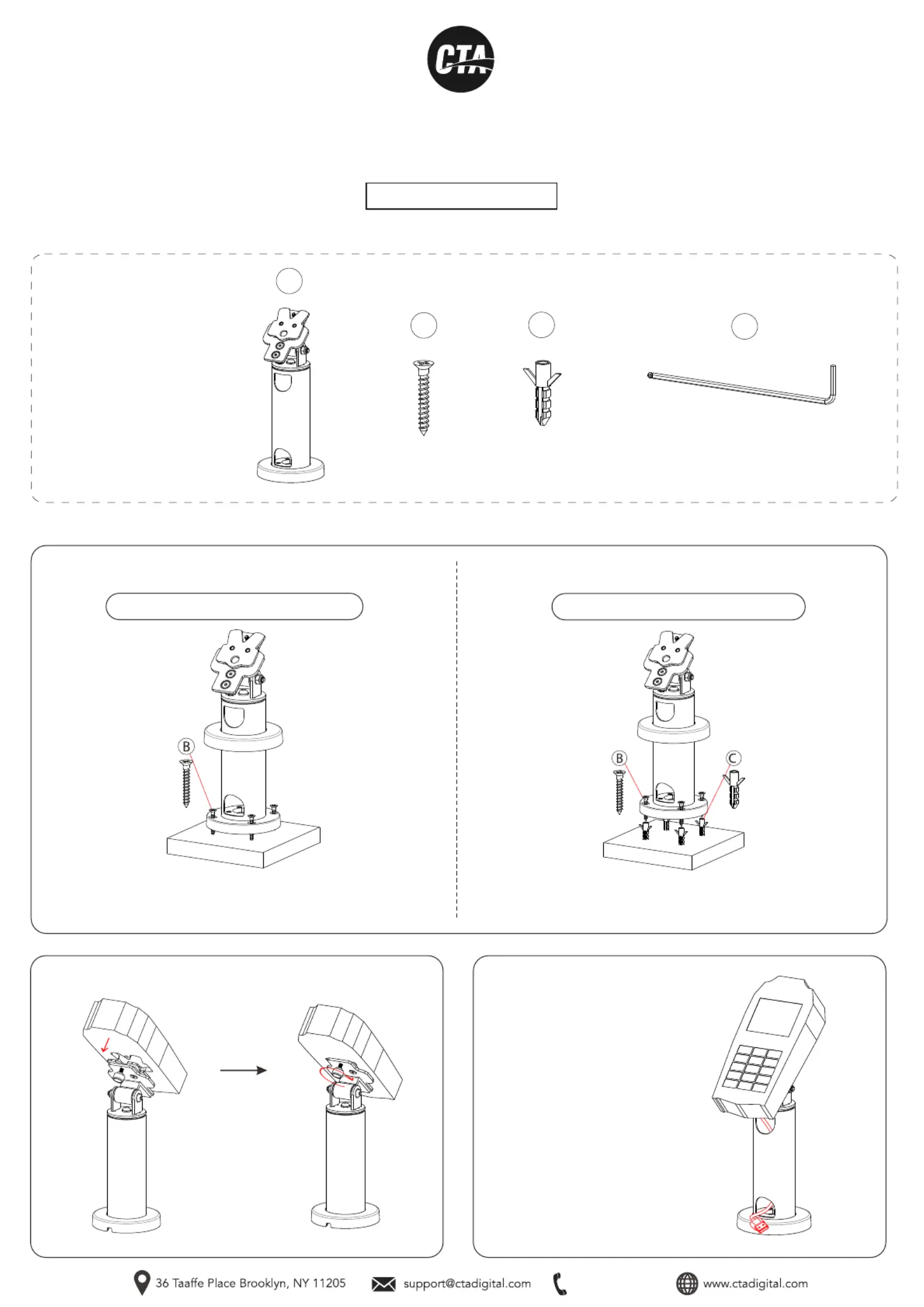 CTA

B

B

C

36 Taaffe Place Brooklyn, NY 11205

support@ctadigital.com

www.ctadigital.com