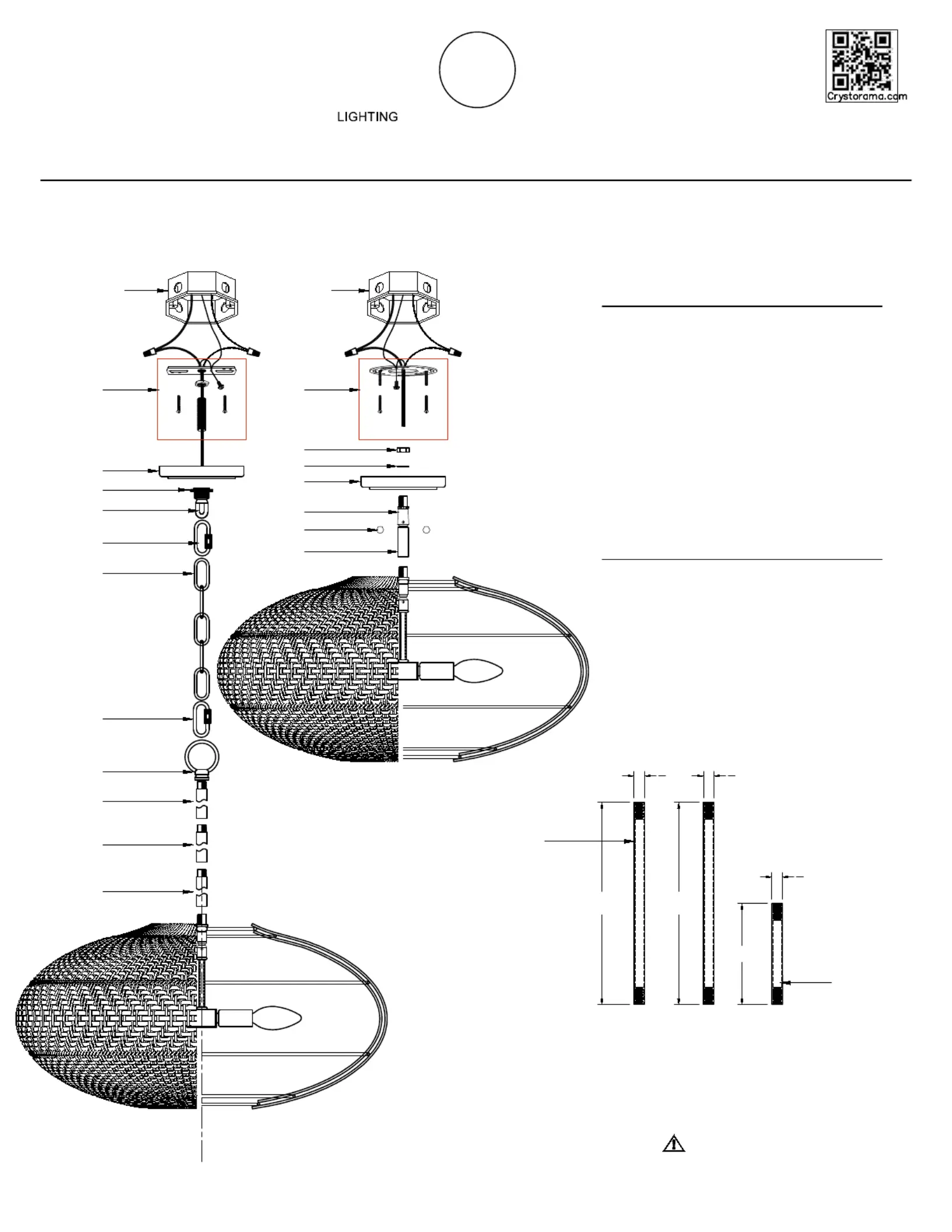 LIGHTING

Crystorama.com