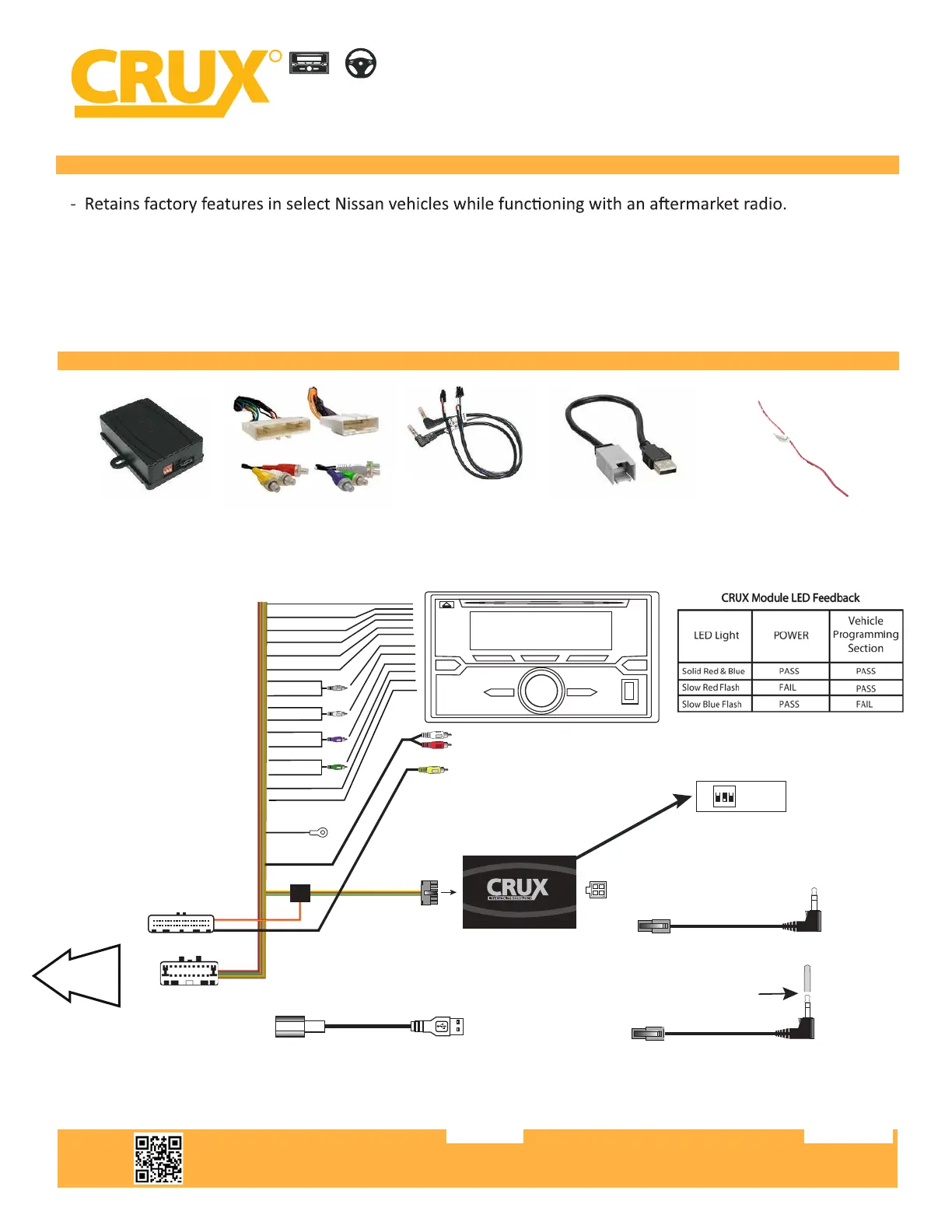 CRUX

- Retains factory features in select Nissan vehicles while functioning with an aftermarket radio.

CRUX Module LED Feedback

| LED Light | POWER | Vehicle Programming Section |
|---|---|---|
| Solid Red & Blue | PASS | PASS |
| Slow Red Flash | FAIL | PASS |
| Slow Blue Flash | PASS | FAIL |

CRUX INTERFACING SOLUTIONS