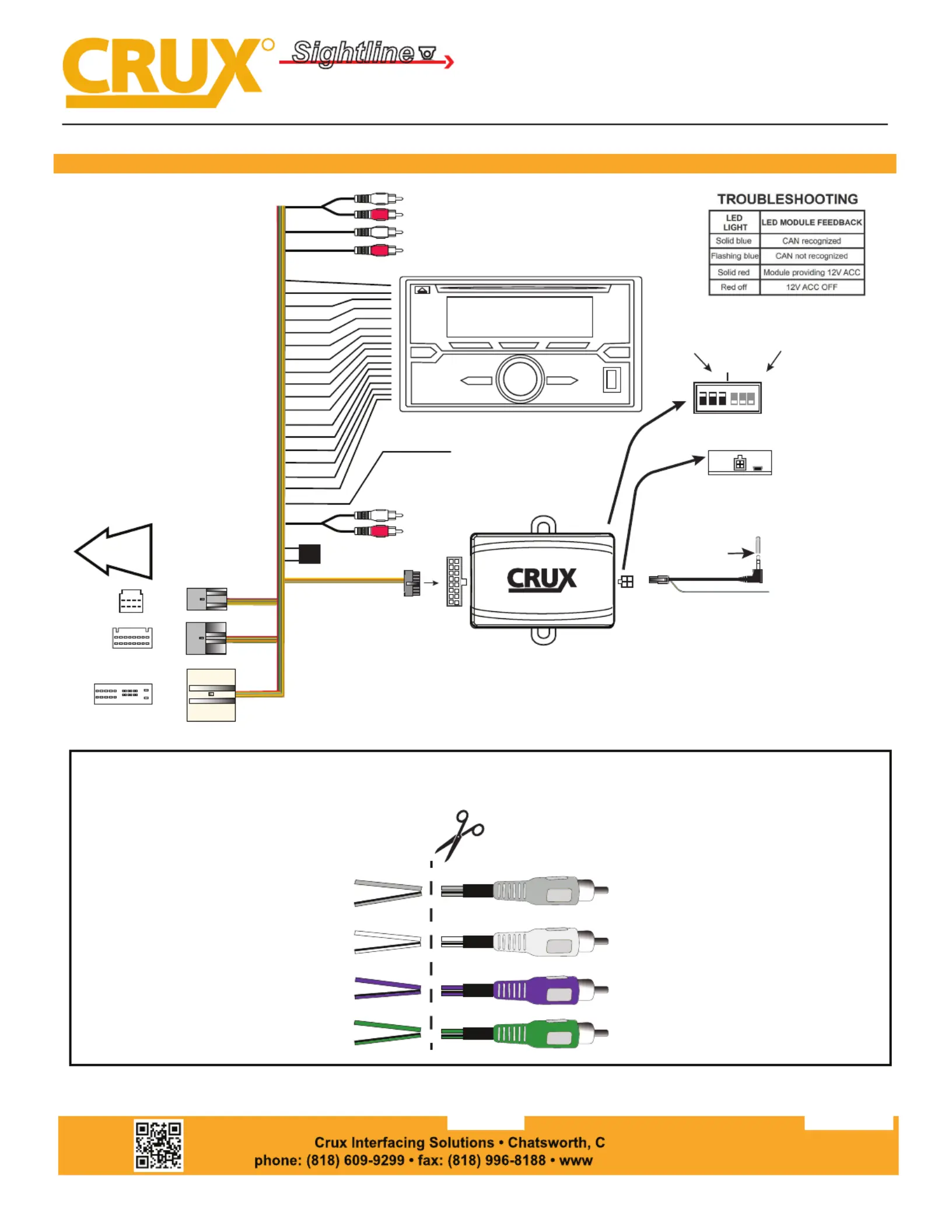 CRUX Sightline

TROUBLESHOOTING

| LED LIGHT | LED MODULE FEEDBACK |
|---|---|
| Solid blue | CAN recognized |
| Flashing blue | CAN not recognized |
| Solid red | Module providing 12V ACC |
| Red off | 12V ACC OFF |

CRUX

Crux Interfacing Solutions • Chatsworth, C
phone: (818) 609-9299 • fax: (818) 996-8188 • www