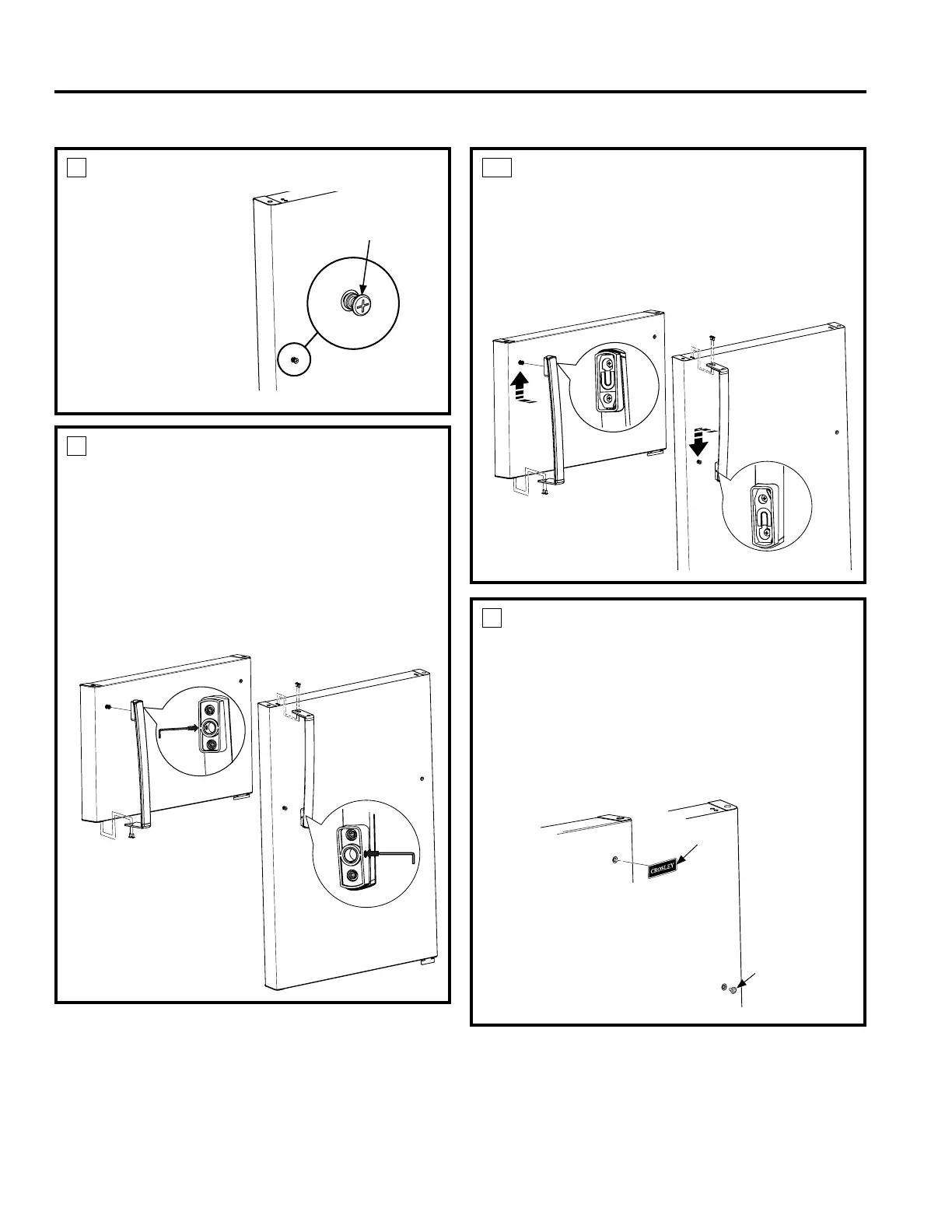 CROSLEY