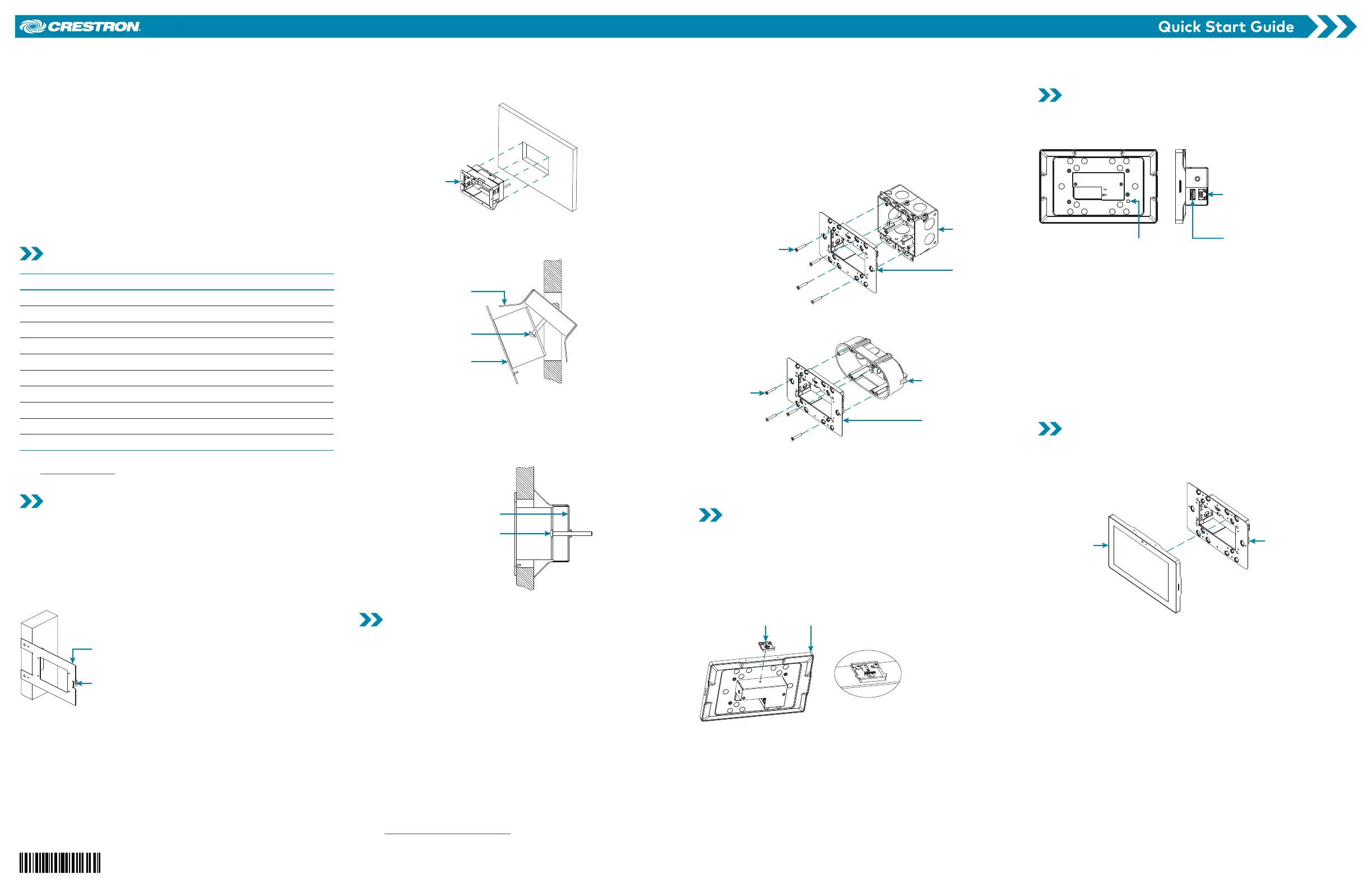 CRESTRON

Quick Start Guide