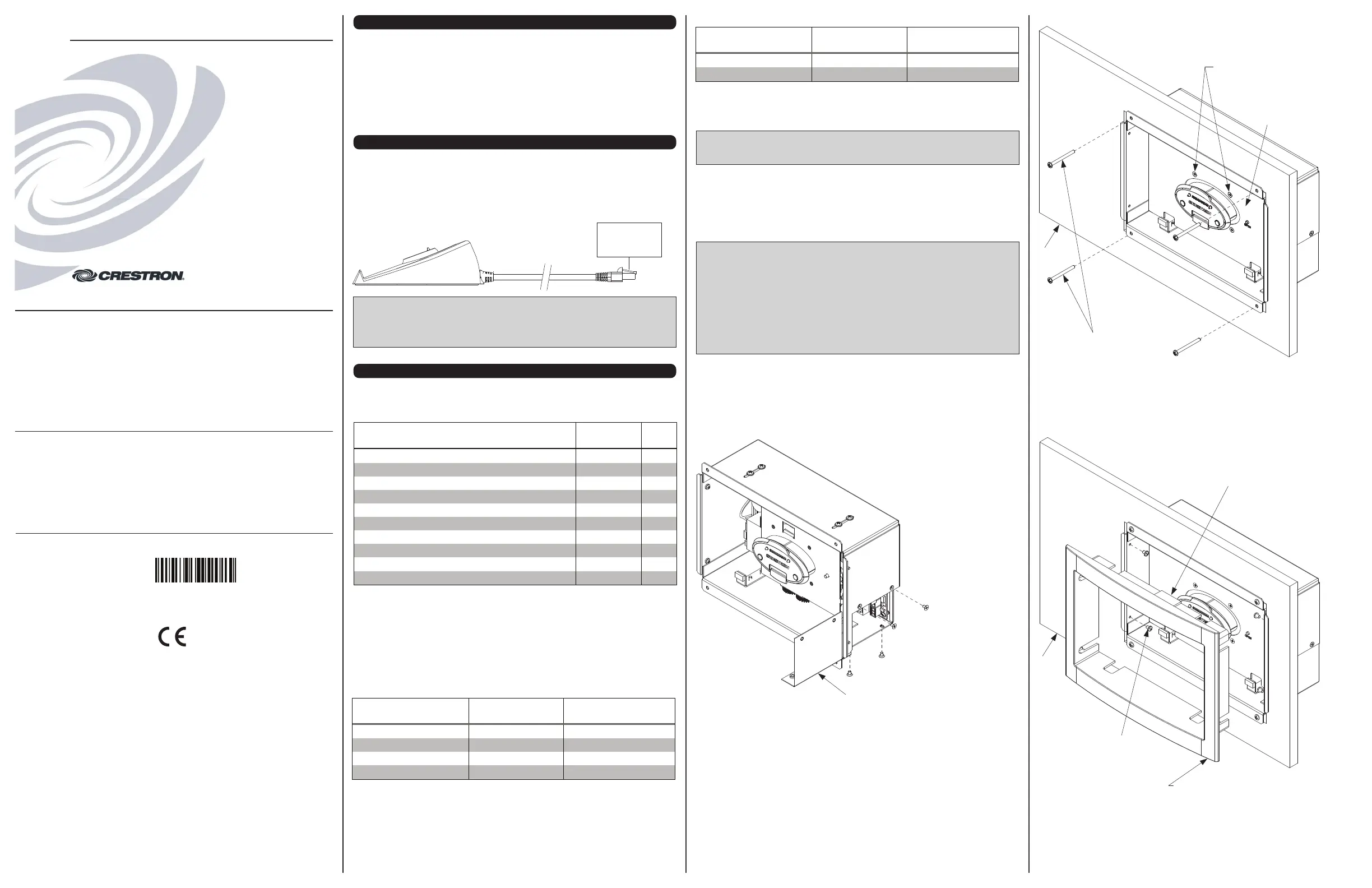 CRESTRON