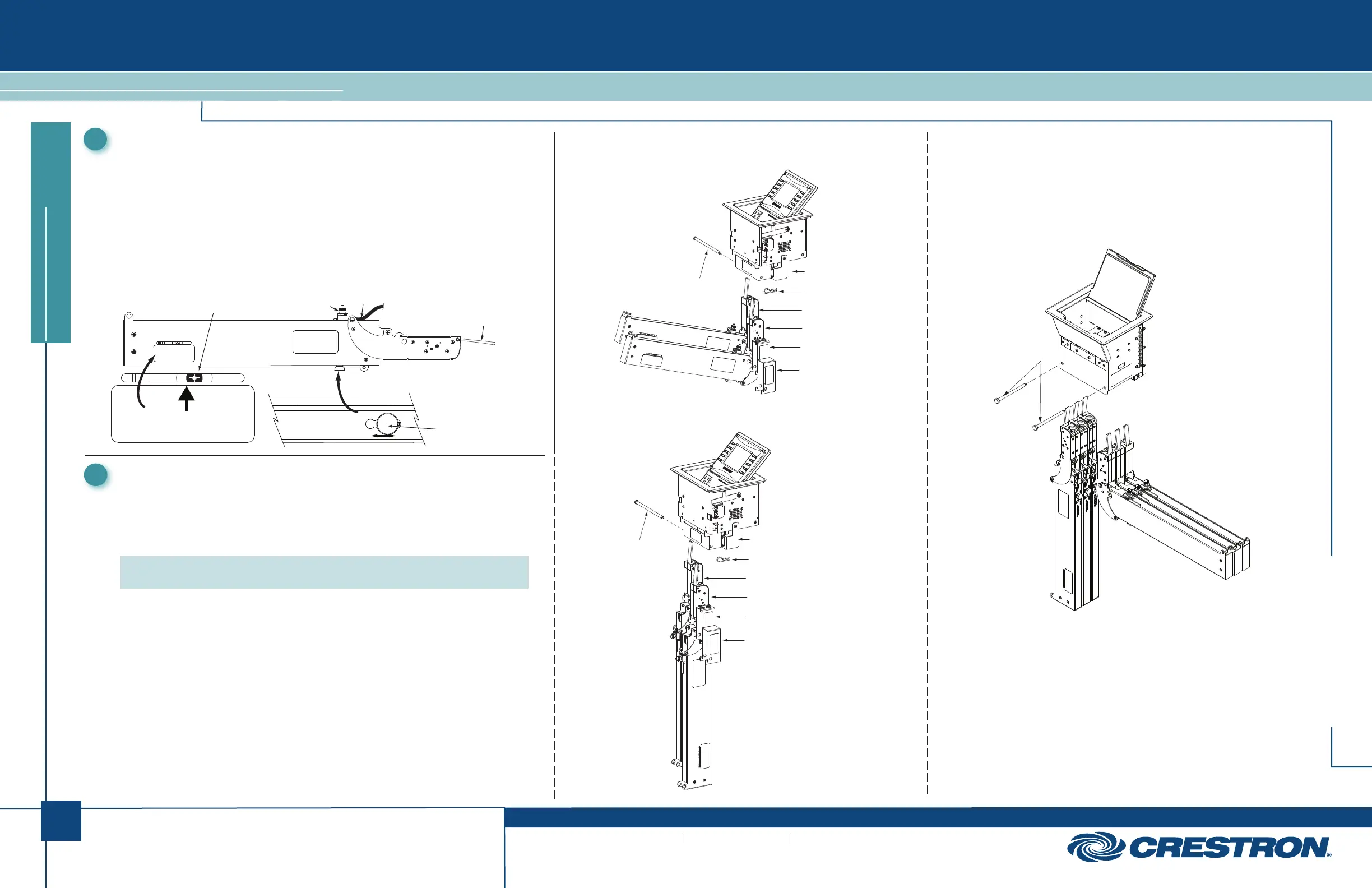 CRESTRON®