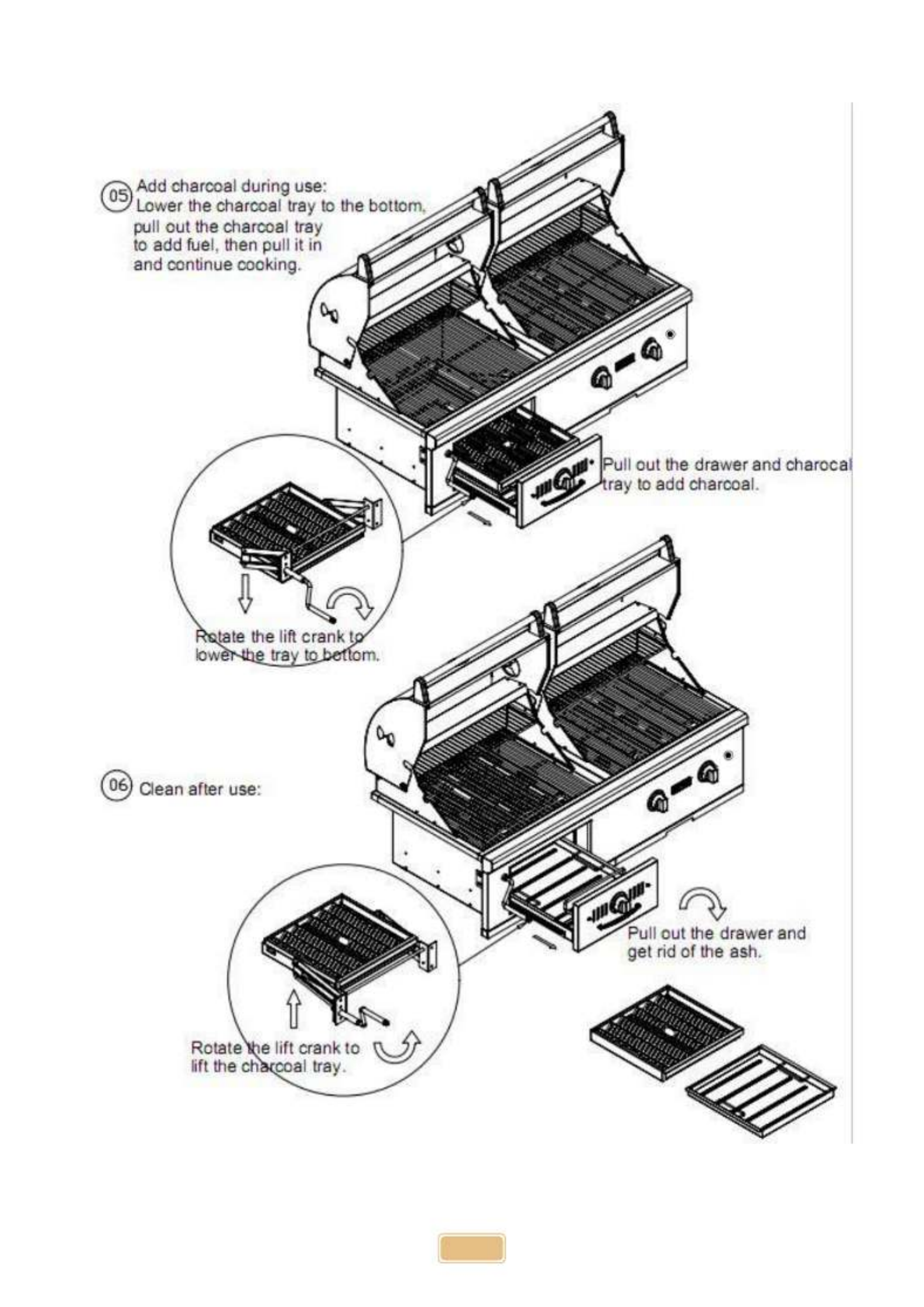 05 Add charcoal during use:
Lower the charcoal tray to the bottom, pull out the charcoal tray to add fuel, then pull it in and continue cooking.

Pull out the drawer and charocal tray to add charcoal.

Rotate the lift crank to lower the tray to bottom.

06 Clean after use:

Pull out the drawer and get rid of the ash.

Rotate the lift crank to lift the charcoal tray.