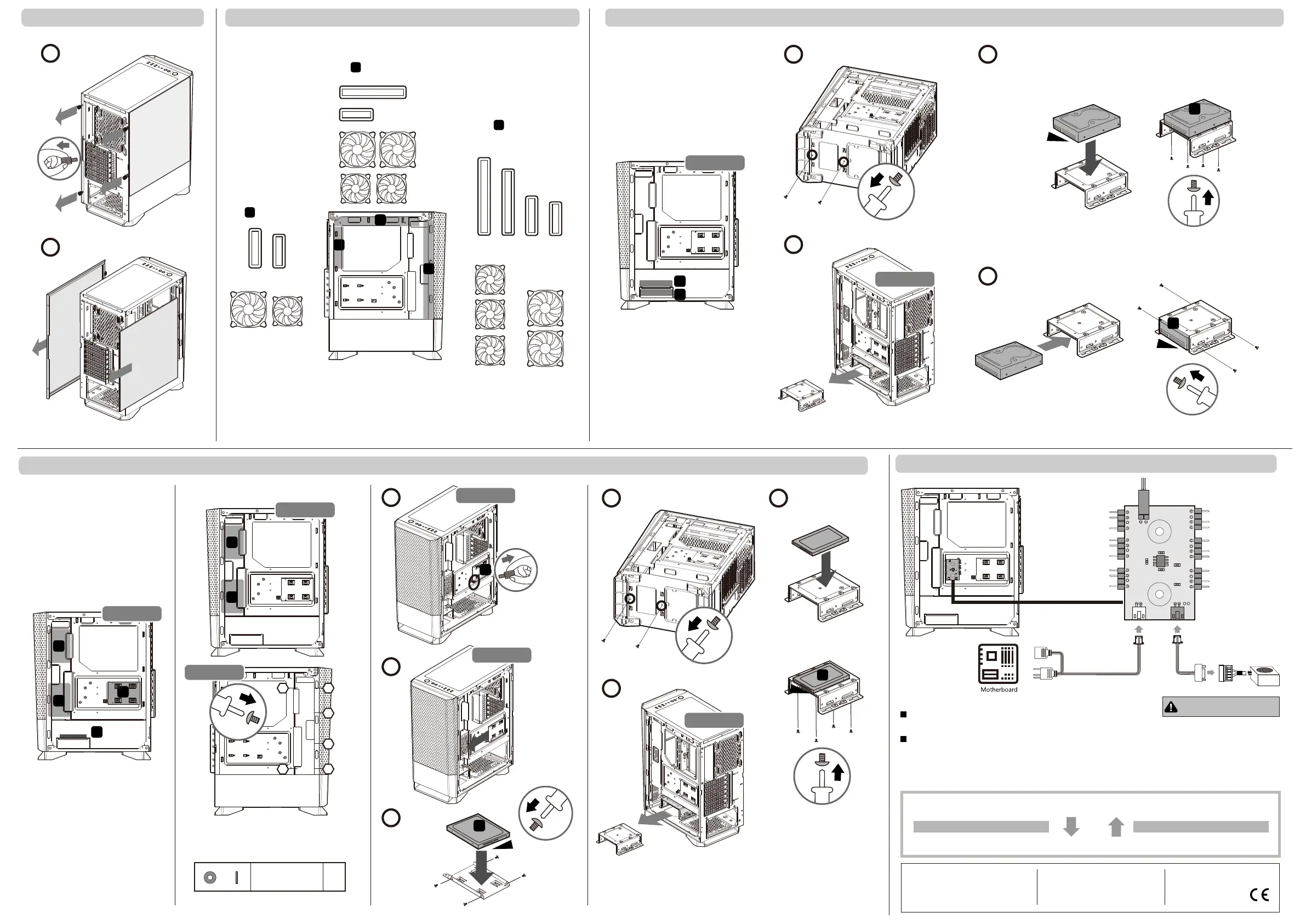 Motherboard

CE