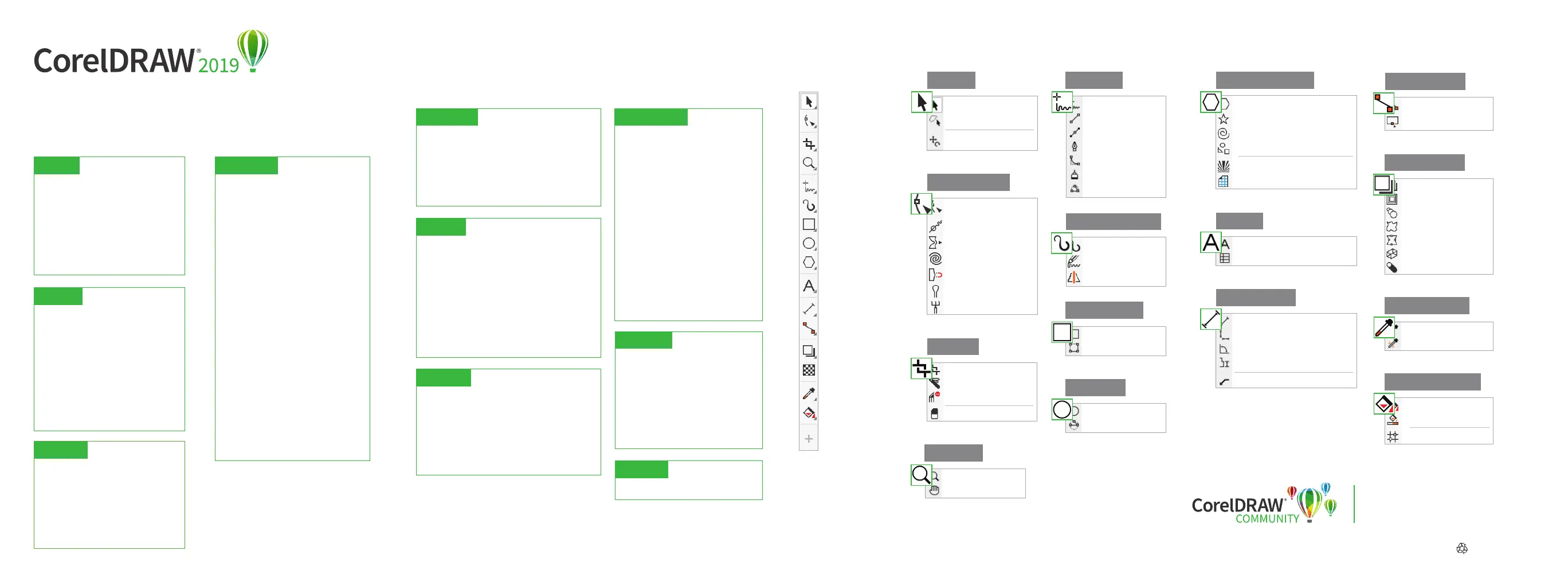 CorelDRAW® 2019

A

CorelDRAW® COMMUNITY