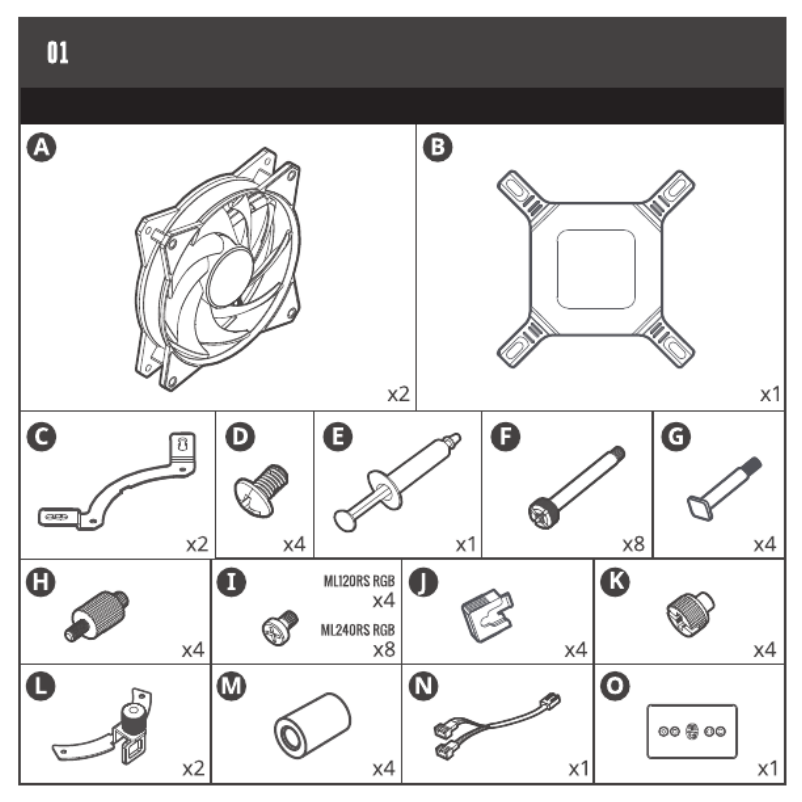 01

A
x2

B
x1

C
x2

D
x4

E
x1

F
x8

G
x4

H
x4

I
ML120RS RGB
x4
ML240RS RGB
x8

J
x4

K
x4

L
x2

M
x4

N
x1

O
x1