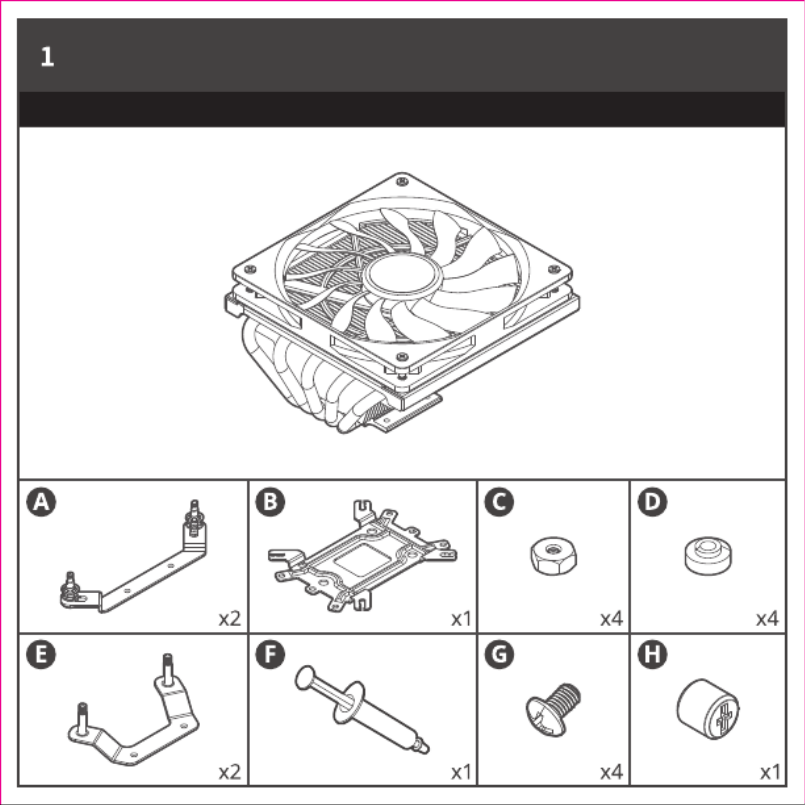 1

A
x2

B
x1

C
x4

D
x4

E
x2

F
x1

G
x4

H
x1