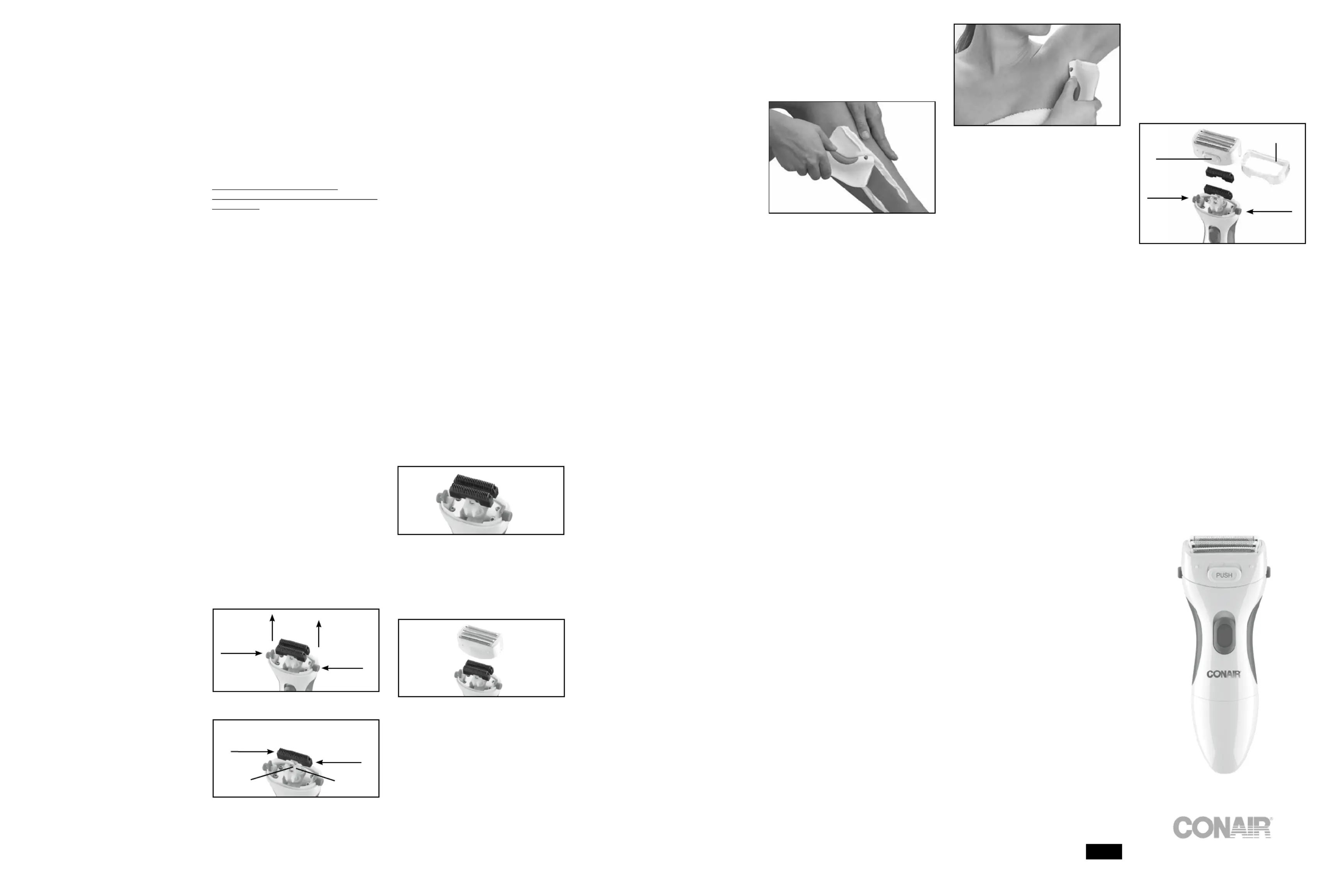 PUSH

CONAIR

CONAIR®