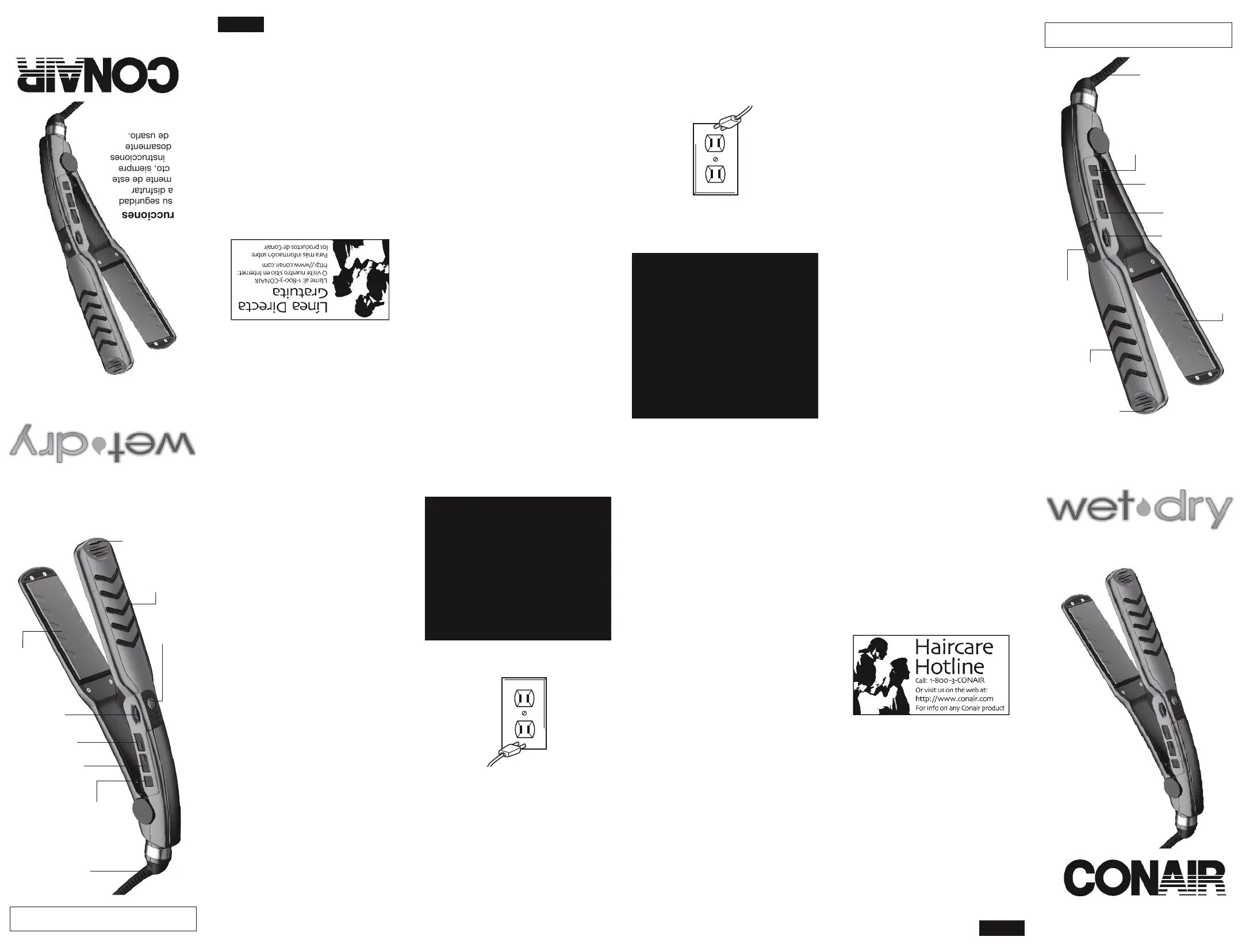 CONAIR

rucciones
su seguridad
a disfrutar
mente de este
cto, siempre
instrucciones
dosamente
de usarlo.

Línea Directa
Gratuita
Llame al: 1-800-3-CONAIR
O visite nuestro sitio en Internet:
http://www.conair.com
Para más información sobre
los productos de Conair

wet•dry

wet•dry

Haircare
Hotline
Call: 1-800-3-CONAIR
Or visit us on the web at:
http://www.conair.com
For info on any Conair product

CONAIR