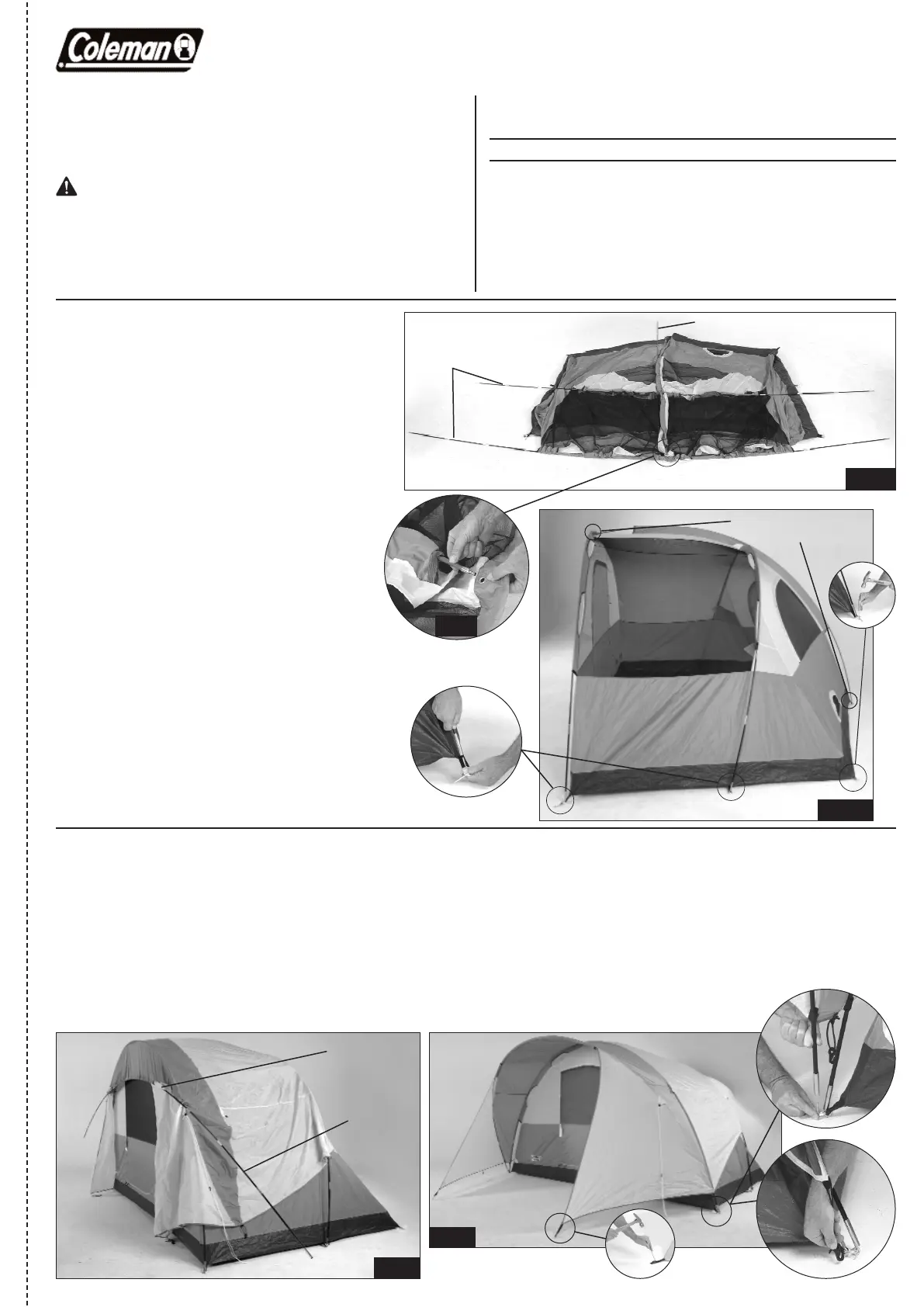 Coleman