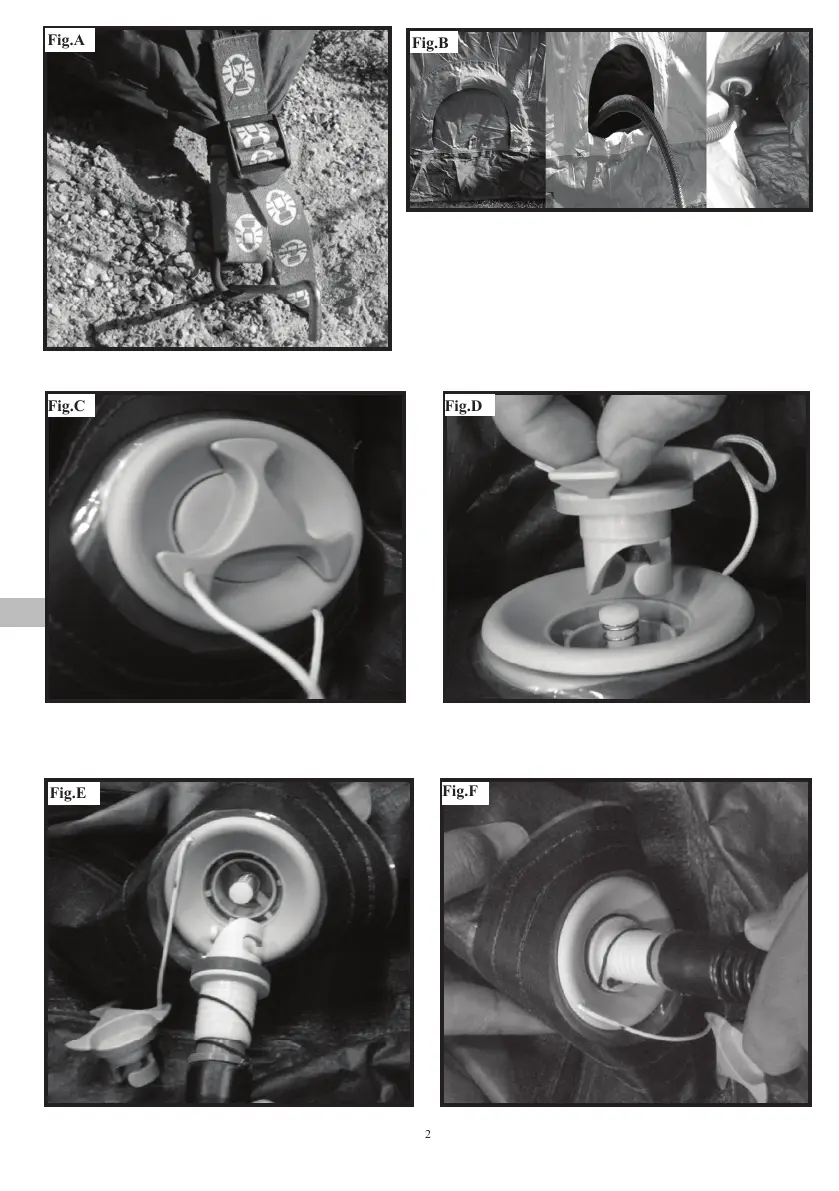 Fig.A

Fig.B

Fig.C

Fig.D

Fig.E

Fig.F

2