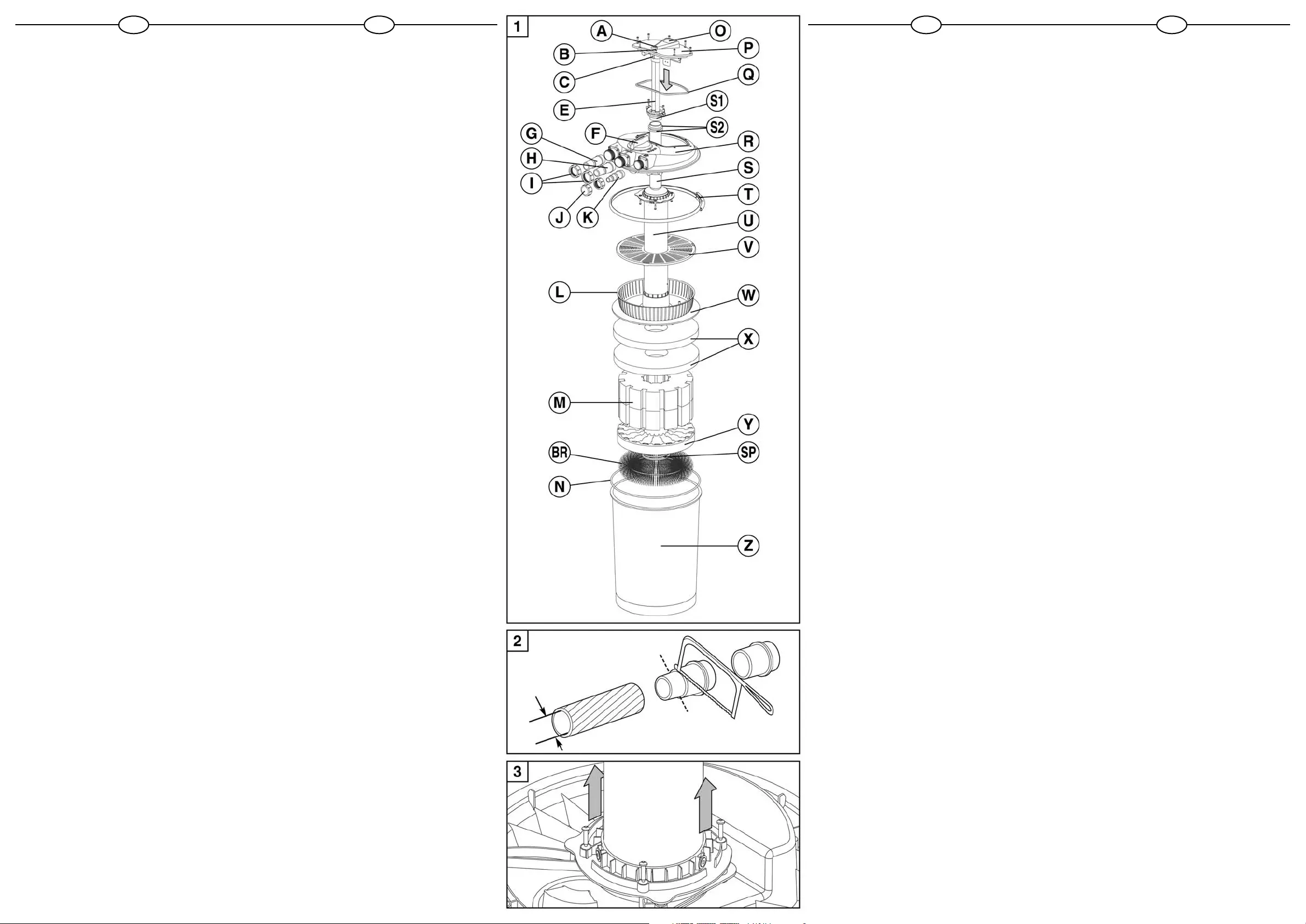 1
A
O
B
P
C
Q
E
S1
S2
G
F
R
H
S
I
T
J
K
U
V
L
W
X
M
Y
BR
SP
N
Z

2

3