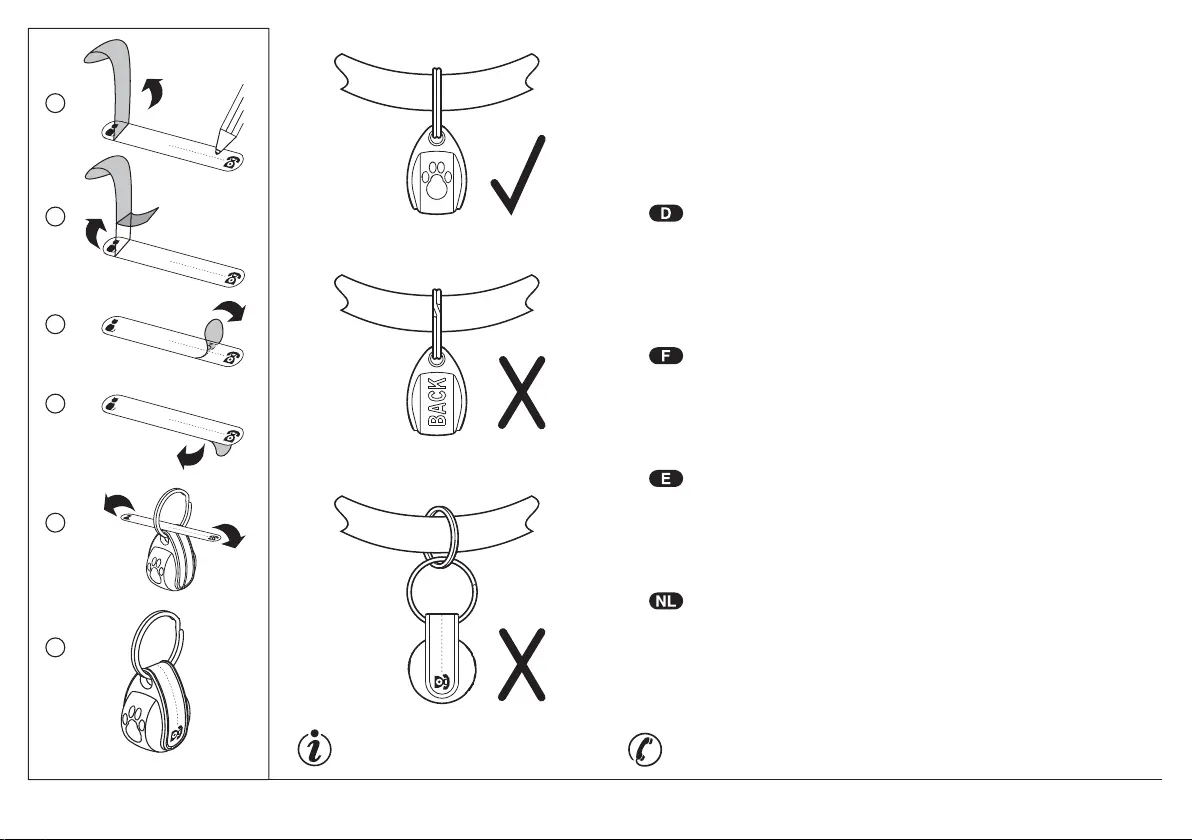 BACK

D

F

E

NL