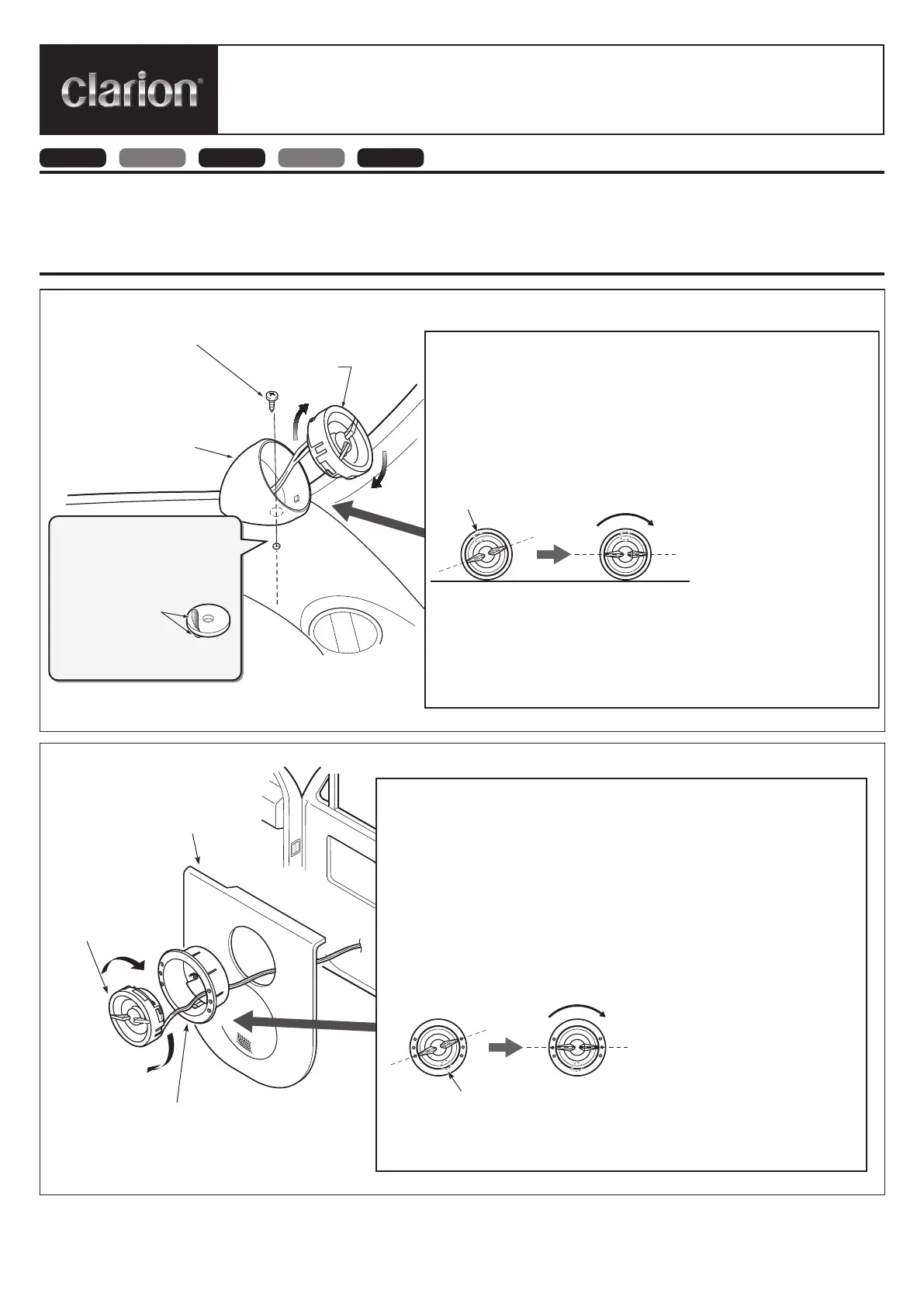 clarion®