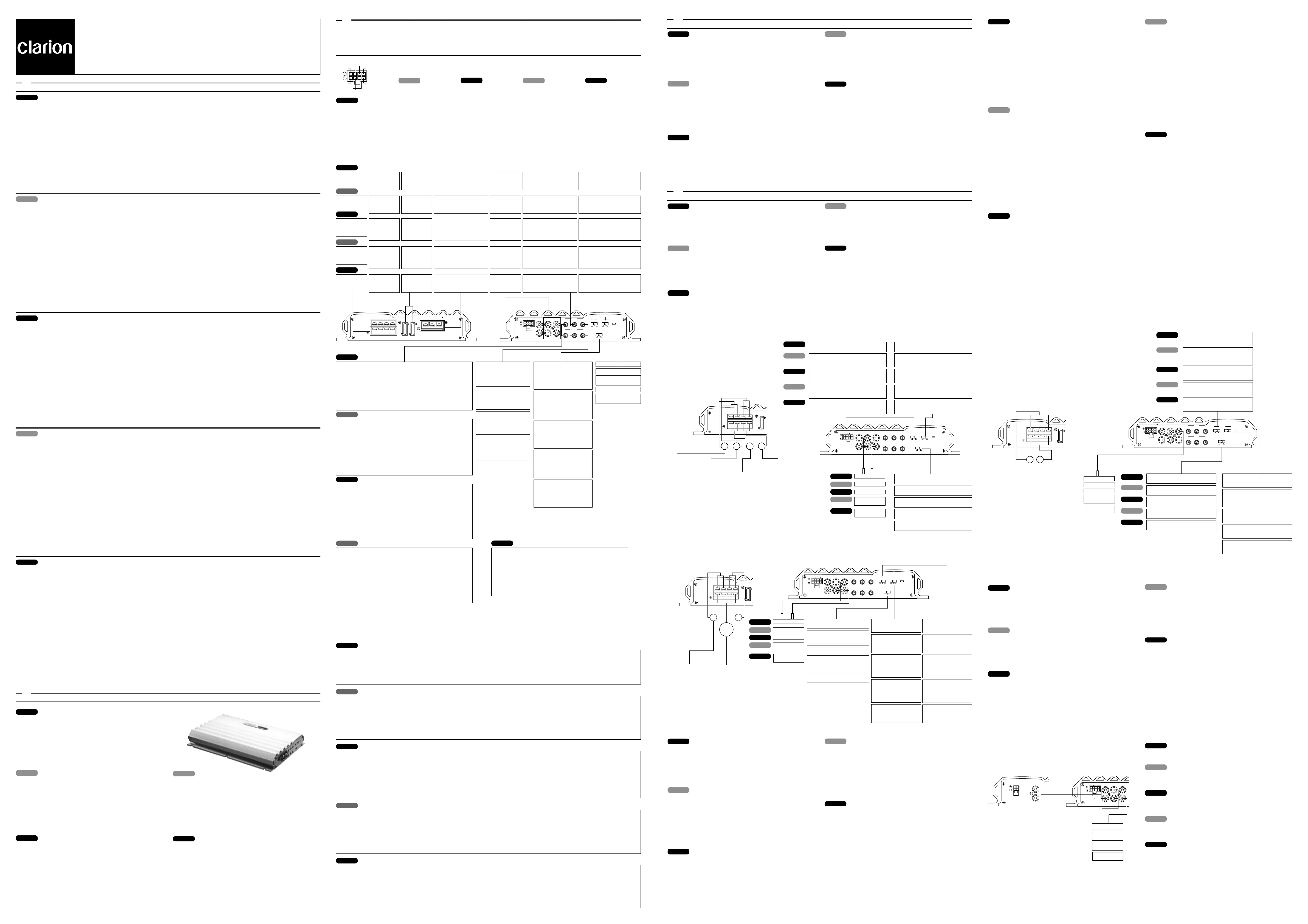 clarion