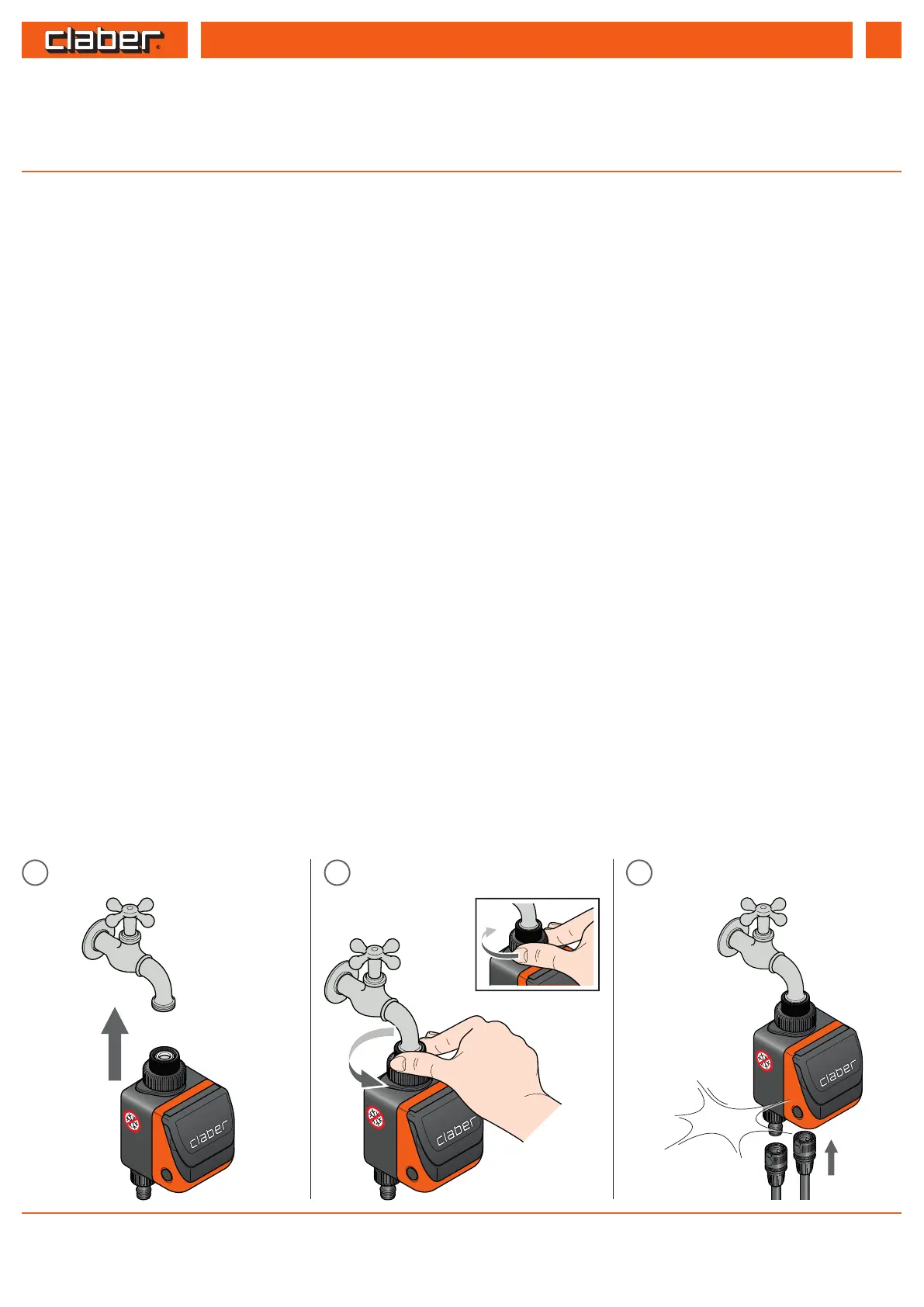 claber®

claber

claber

claber