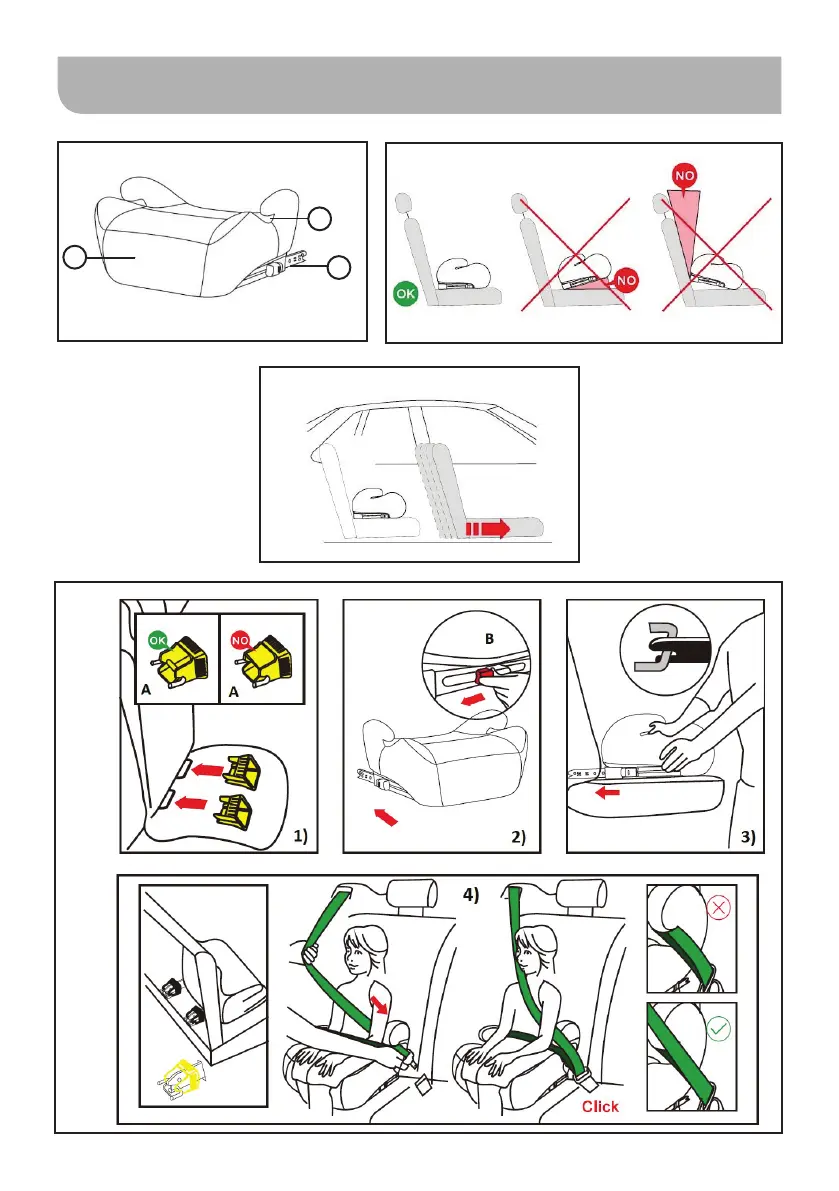 OK
NO
NO

OK
NO
A
A
1)

B
2)

3)

4)

Click