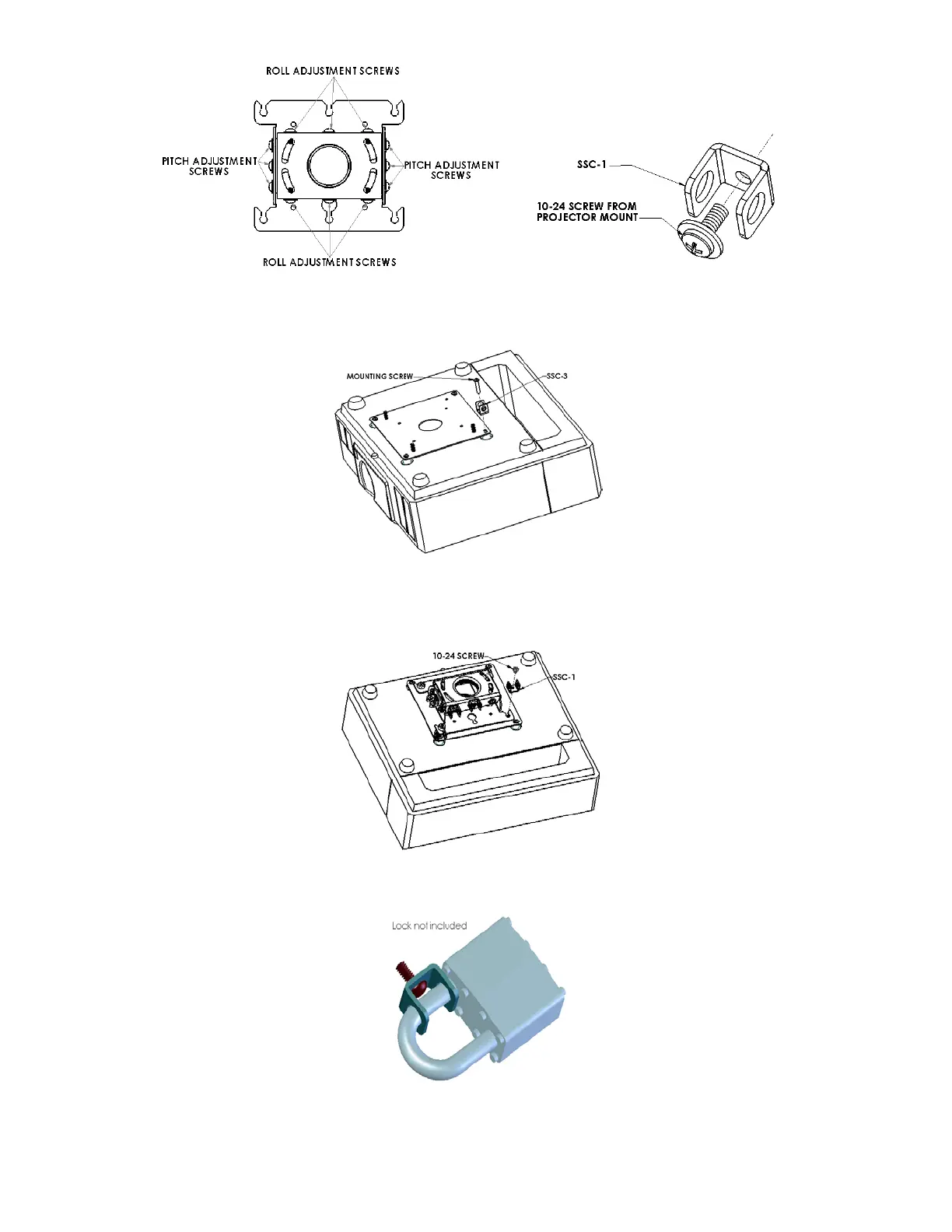 ROLL ADJUSTMENT SCREWS

PITCH ADJUSTMENT SCREWS

PITCH ADJUSTMENT SCREWS

ROLL ADJUSTMENT SCREWS

SSC-1

10-24 SCREW FROM PROJECTOR MOUNT

MOUNTING SCREW

SSC-3

10-24 SCREW

SSC-1

Lock not included