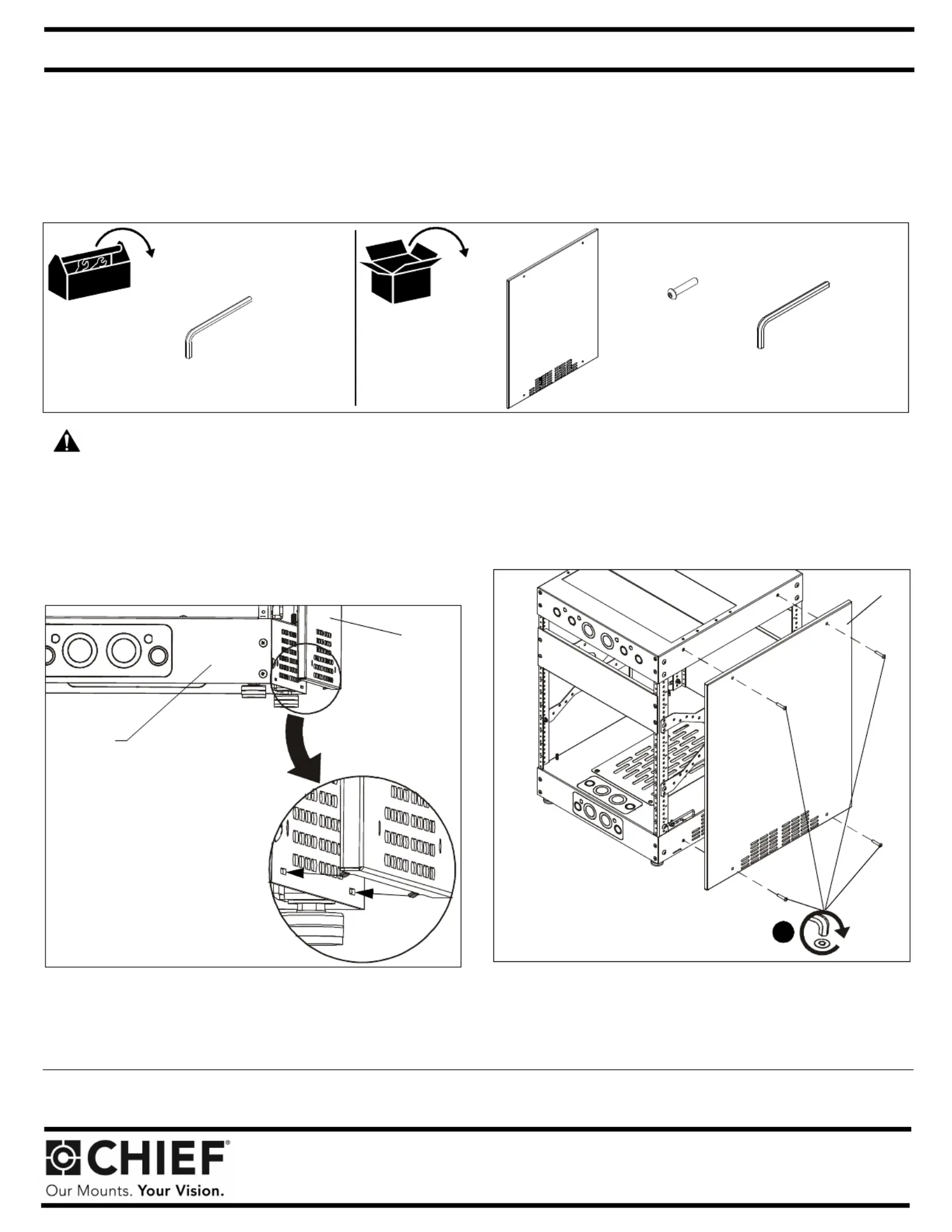 CHIEF®
Our Mounts. Your Vision.