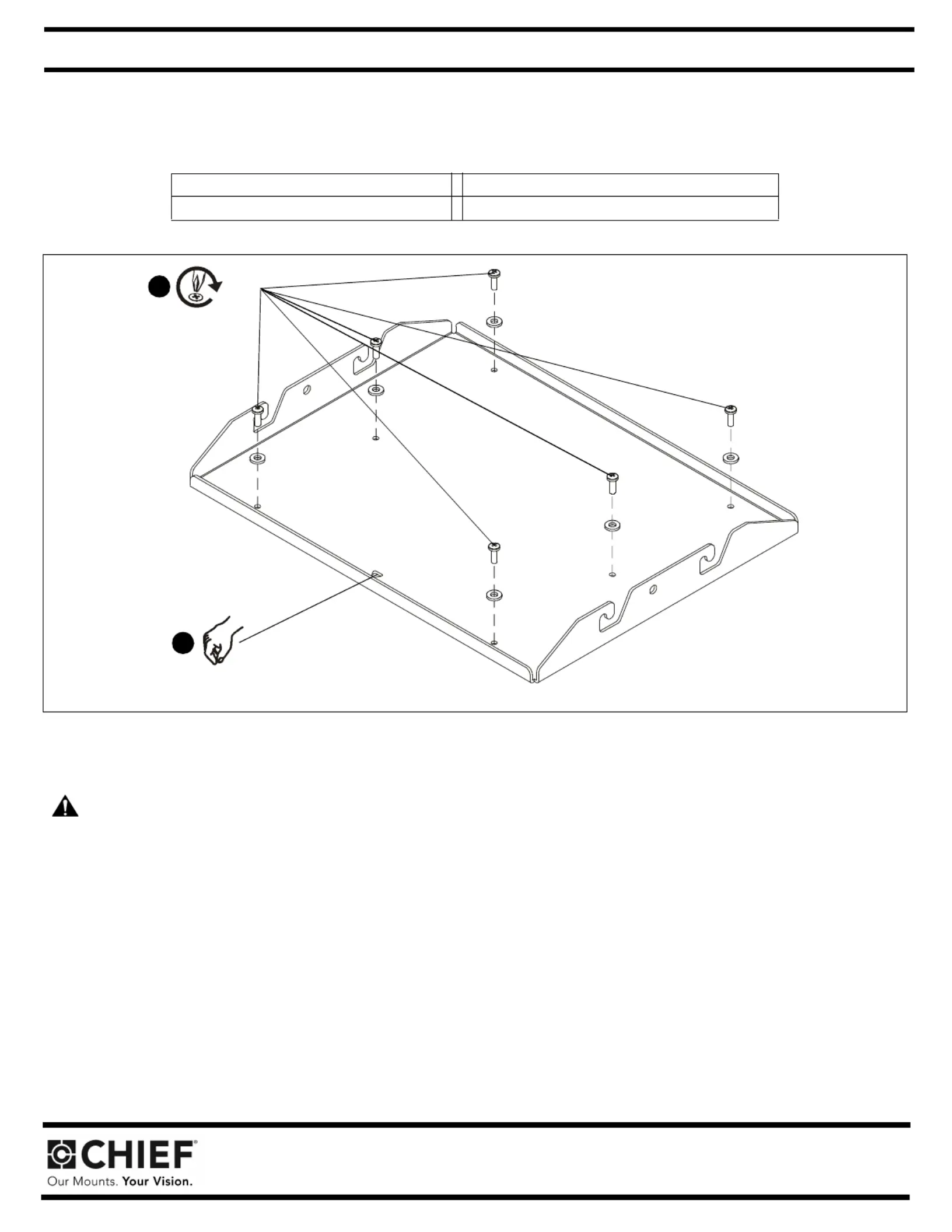 CHIEF®
Our Mounts. Your Vision.