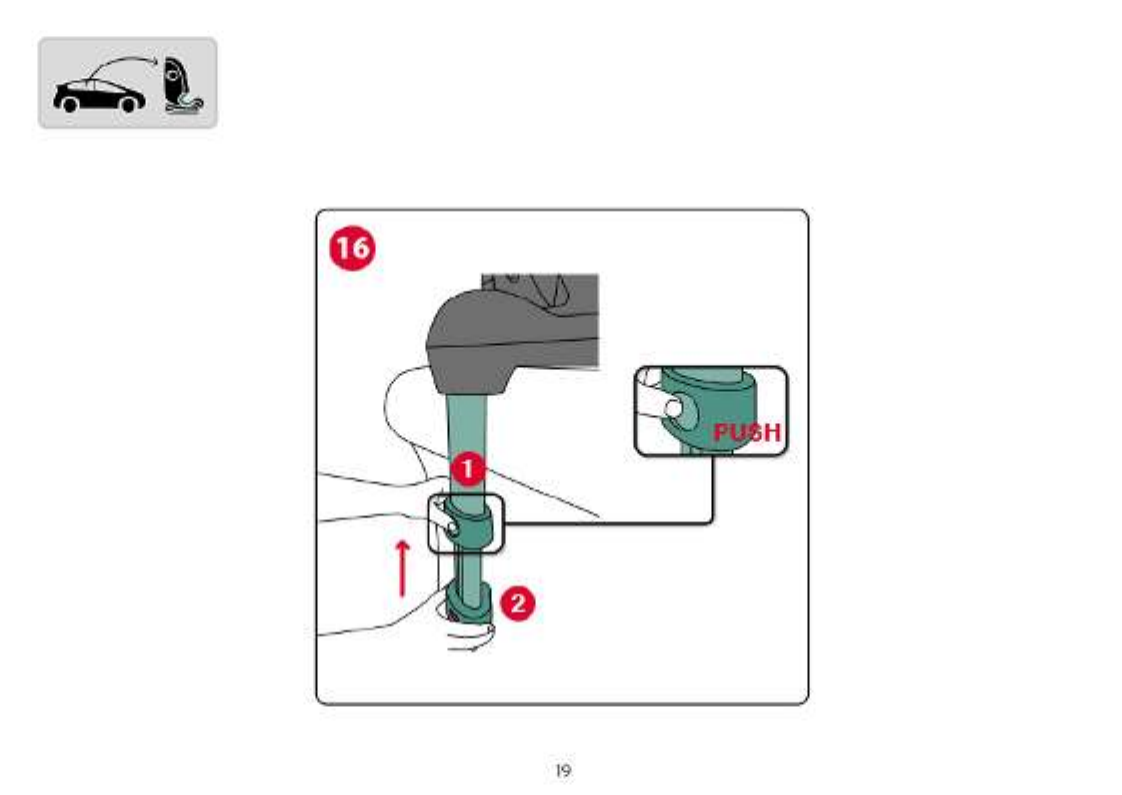 16

PUSH

1

2

19