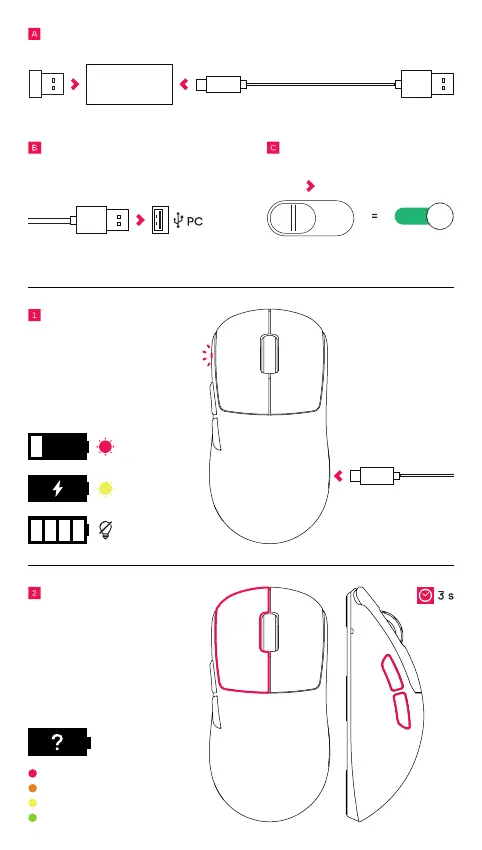 A

B

PC

C

=

1

2

3 s

?