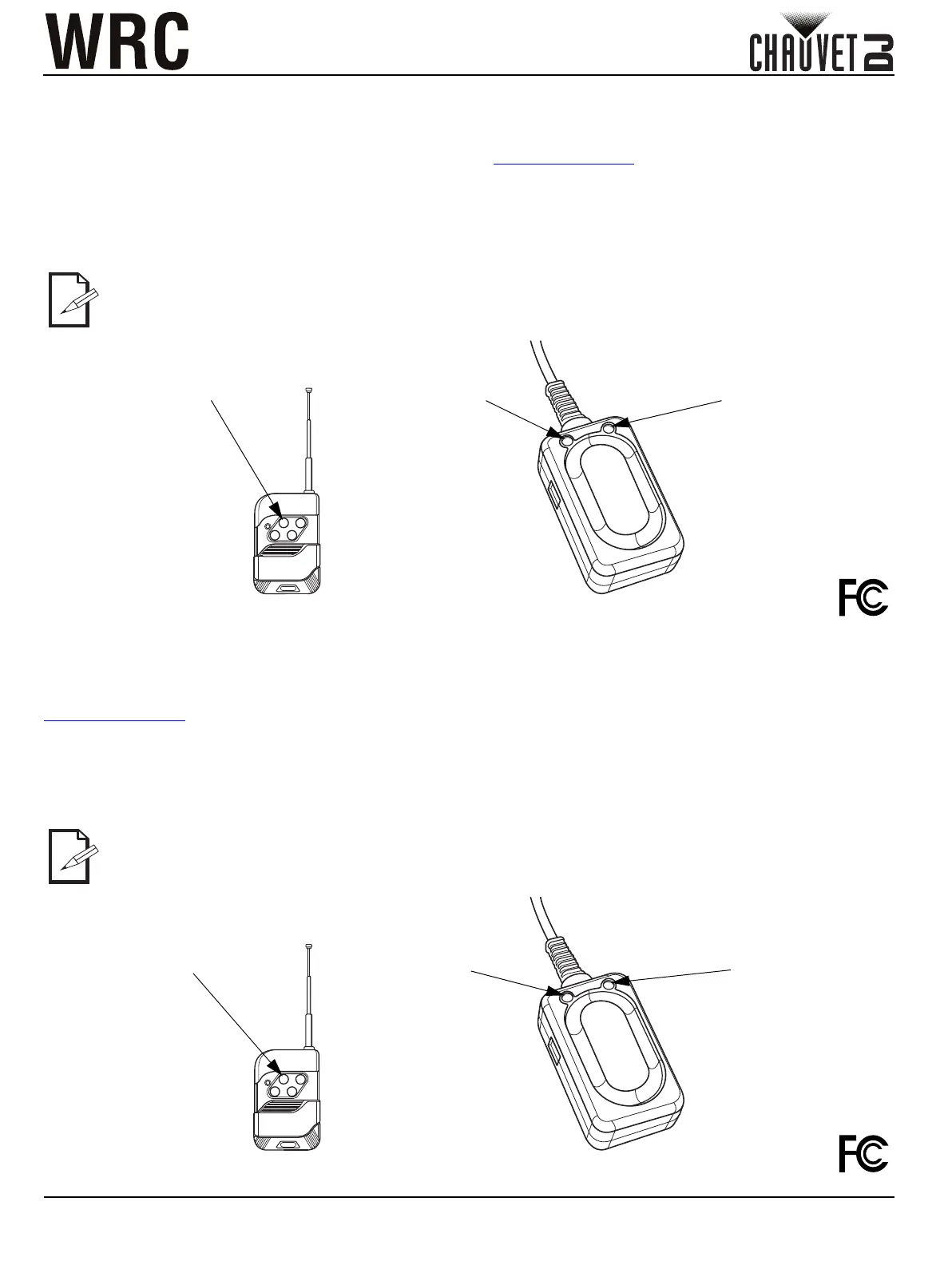 WRC

CHAUVET DJ

FC

FC