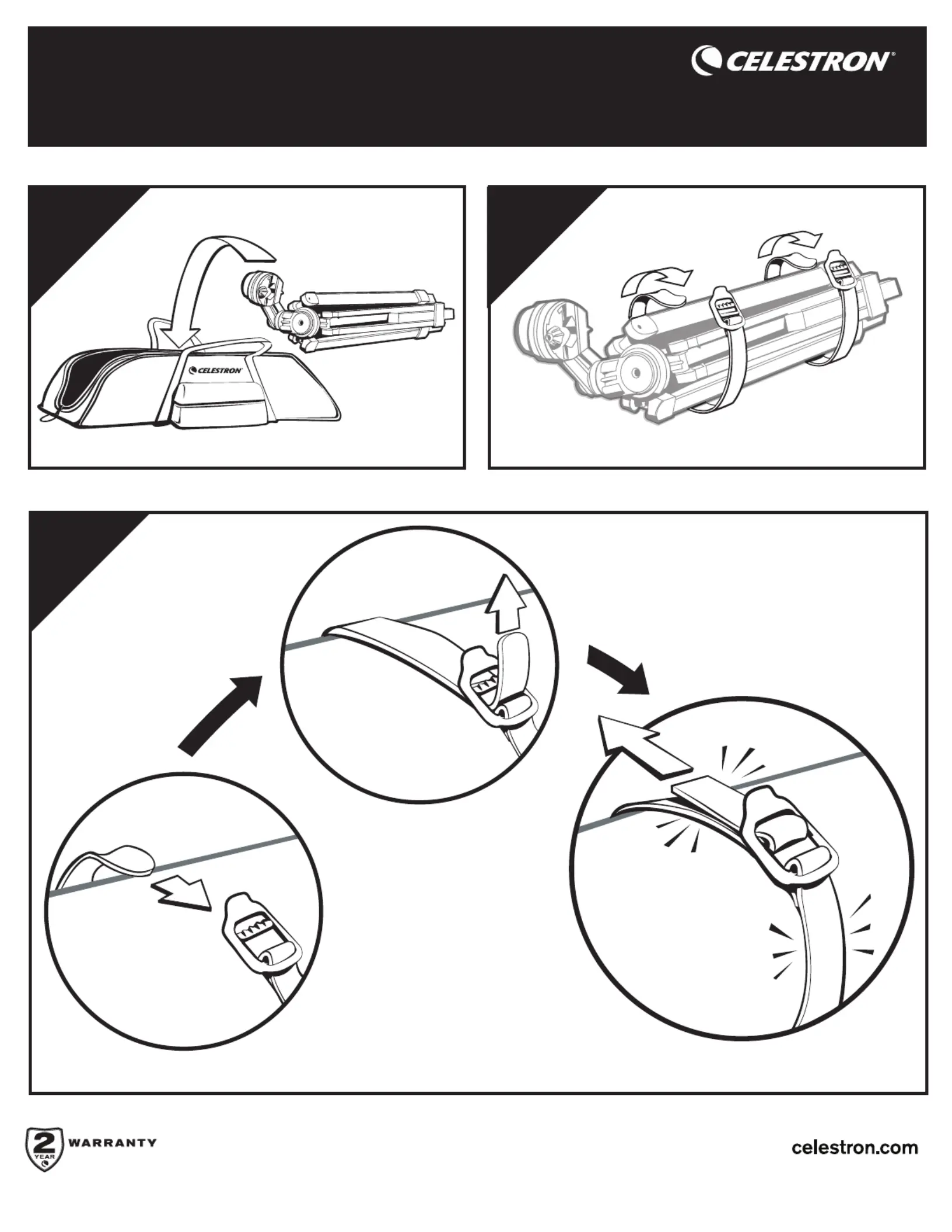 CELESTRON®

CELESTRON

2 YEAR WARRANTY

celestron.com