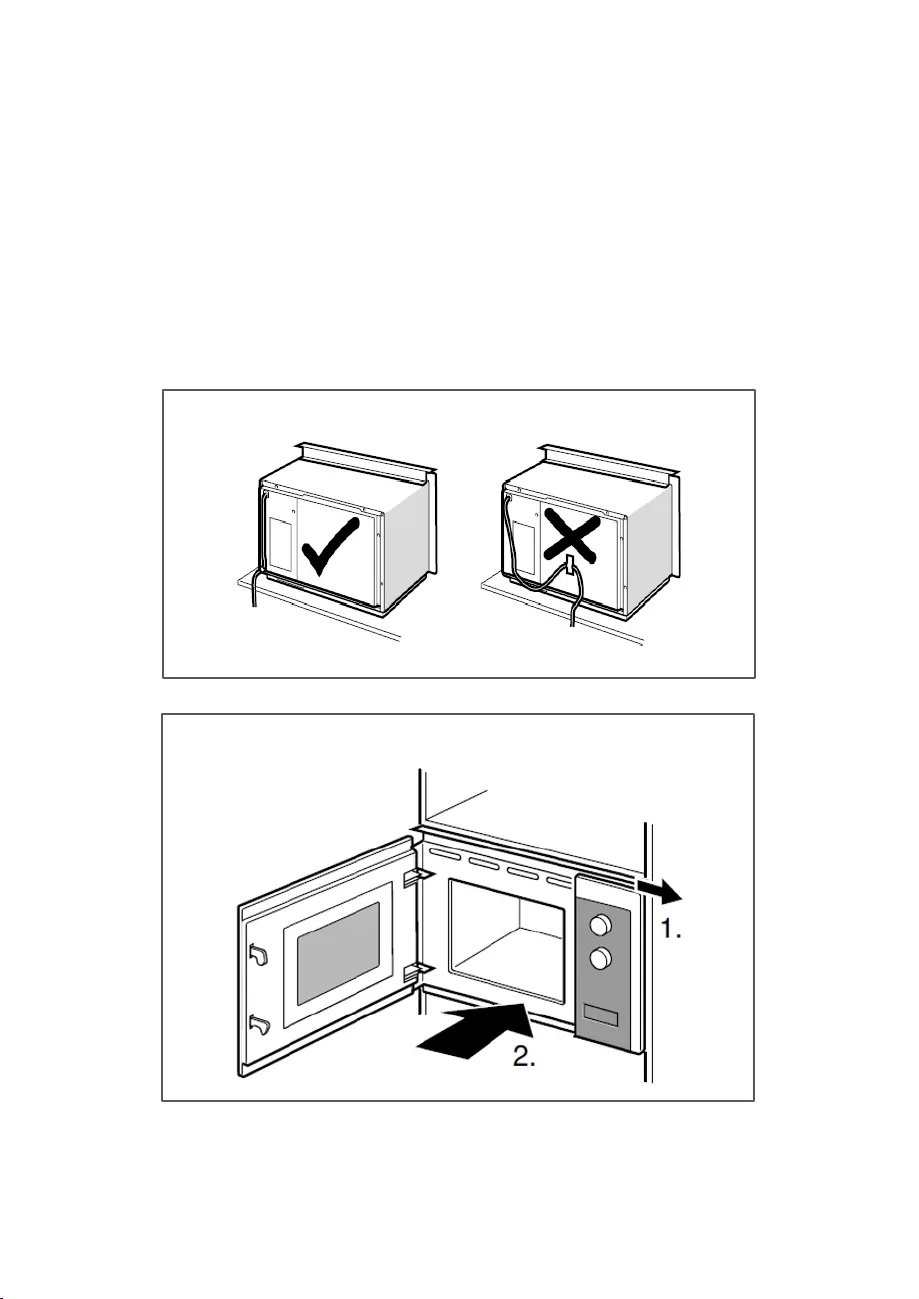 1.

2.