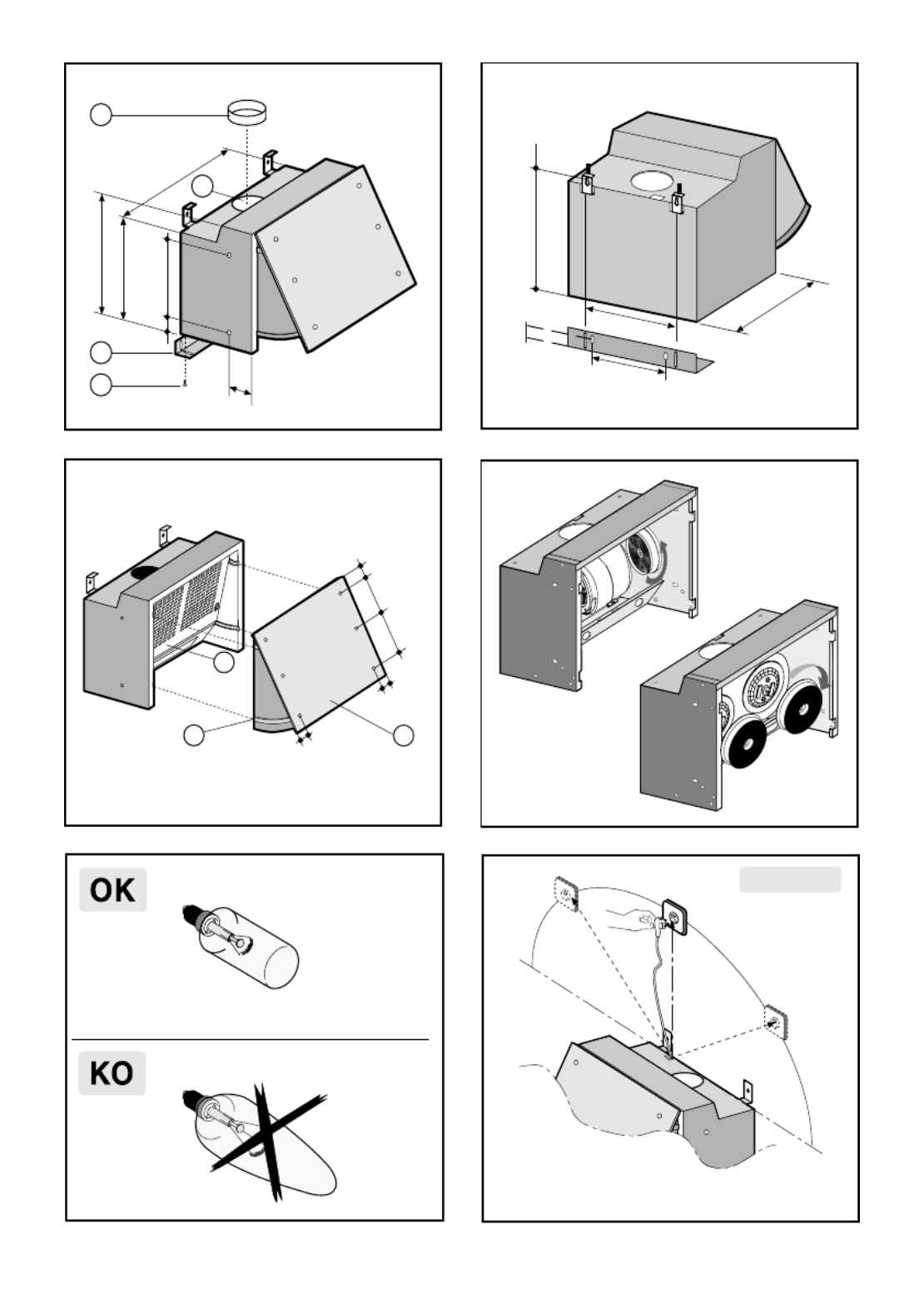 OK

KO