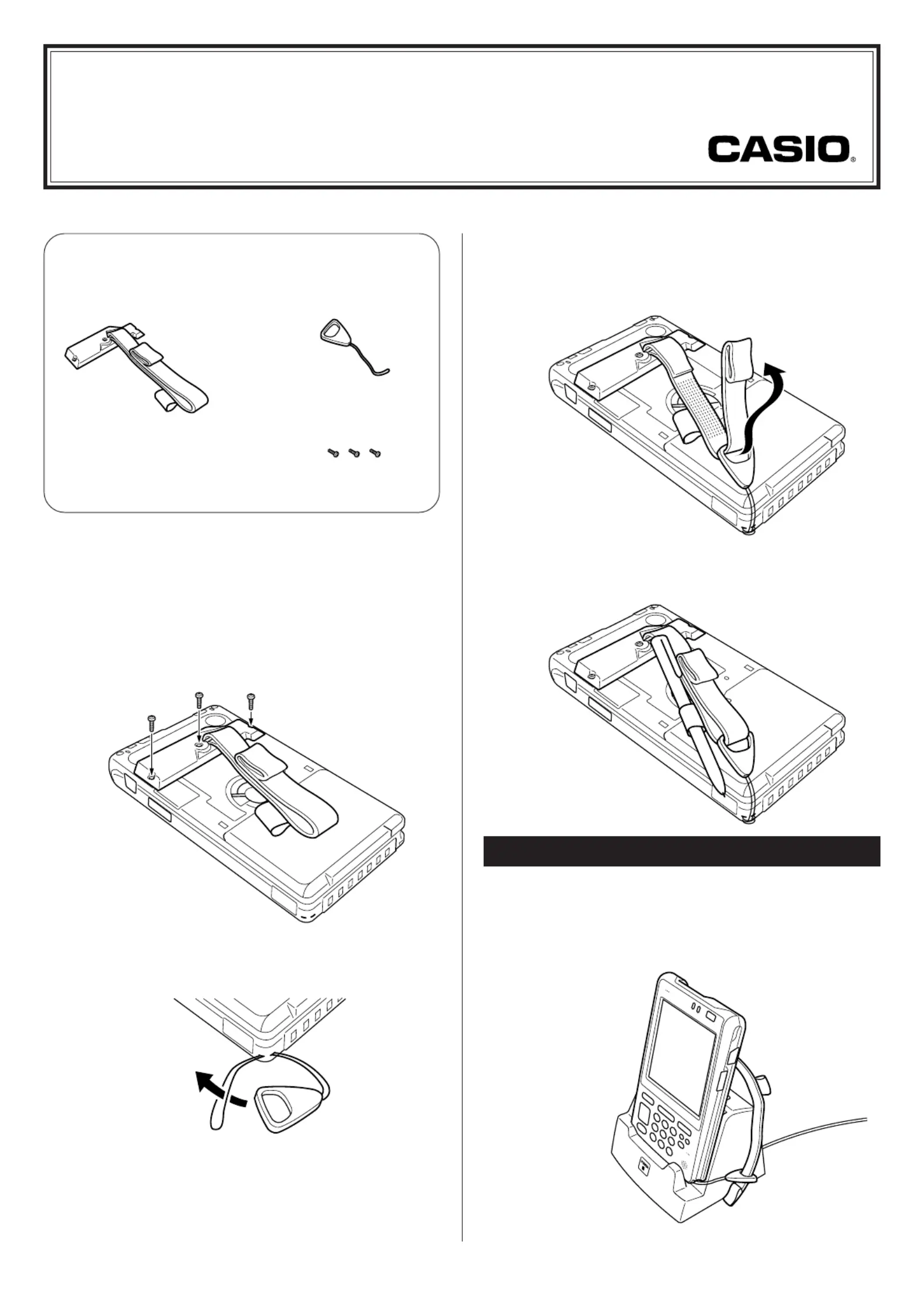 CASIO®