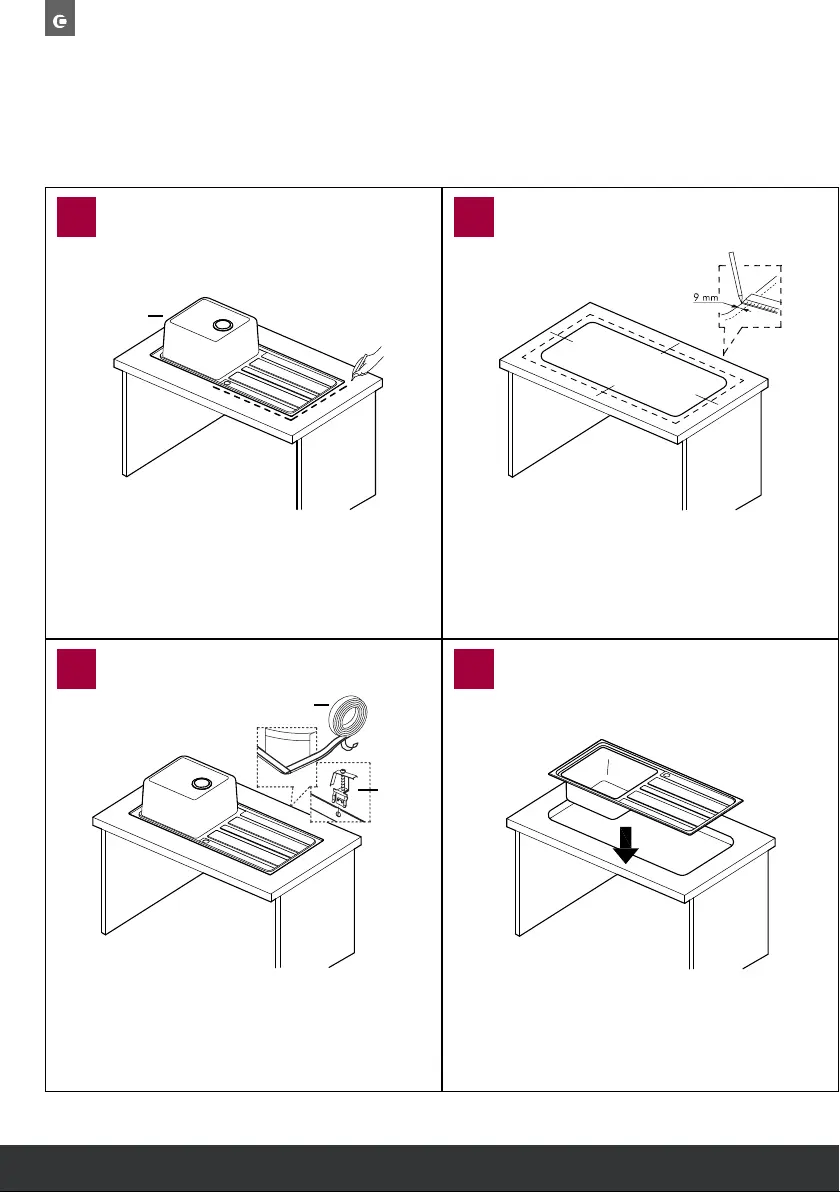 9 mm