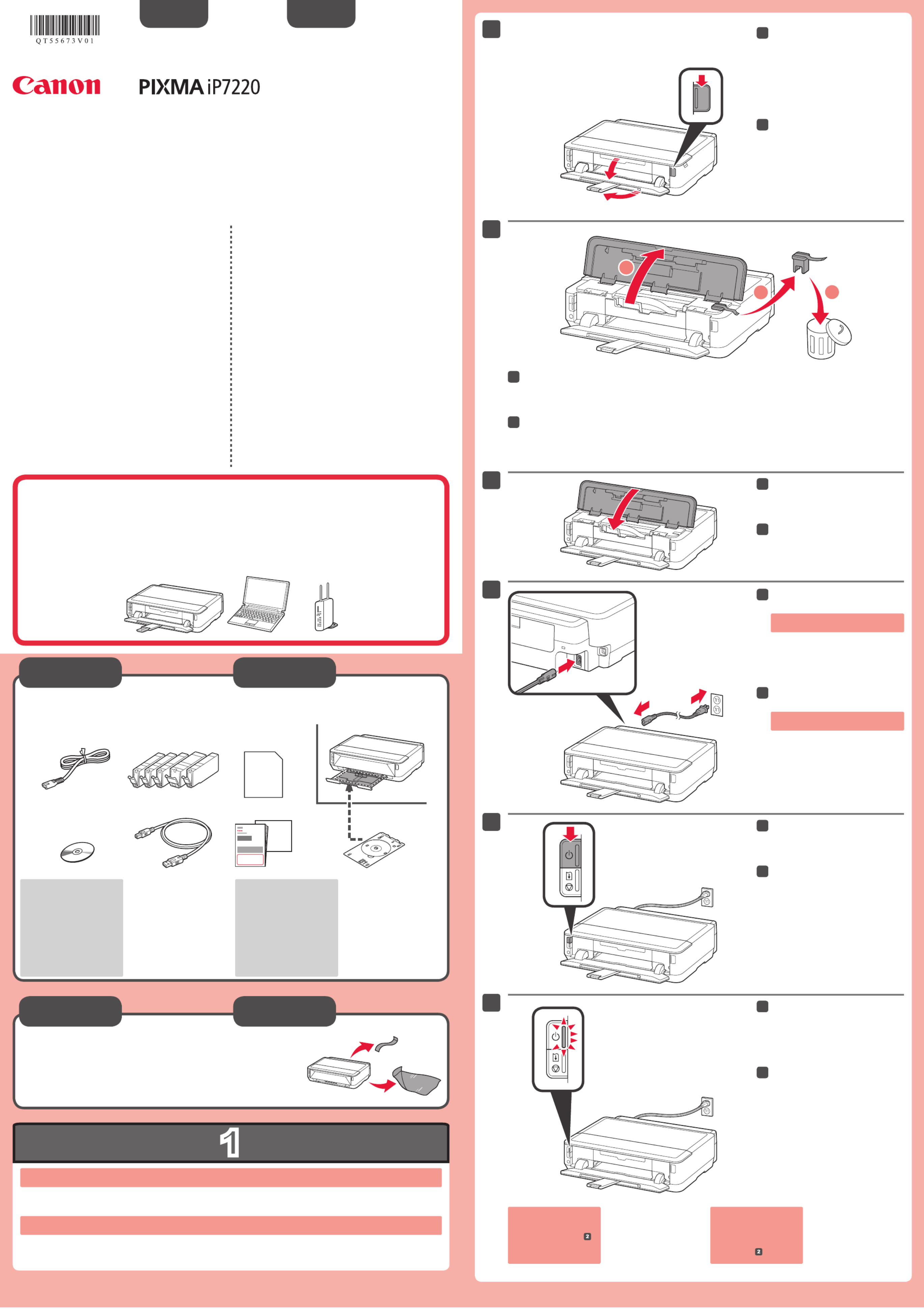 QT55673V01

Canon

PIXMA iP7220

1

2

2