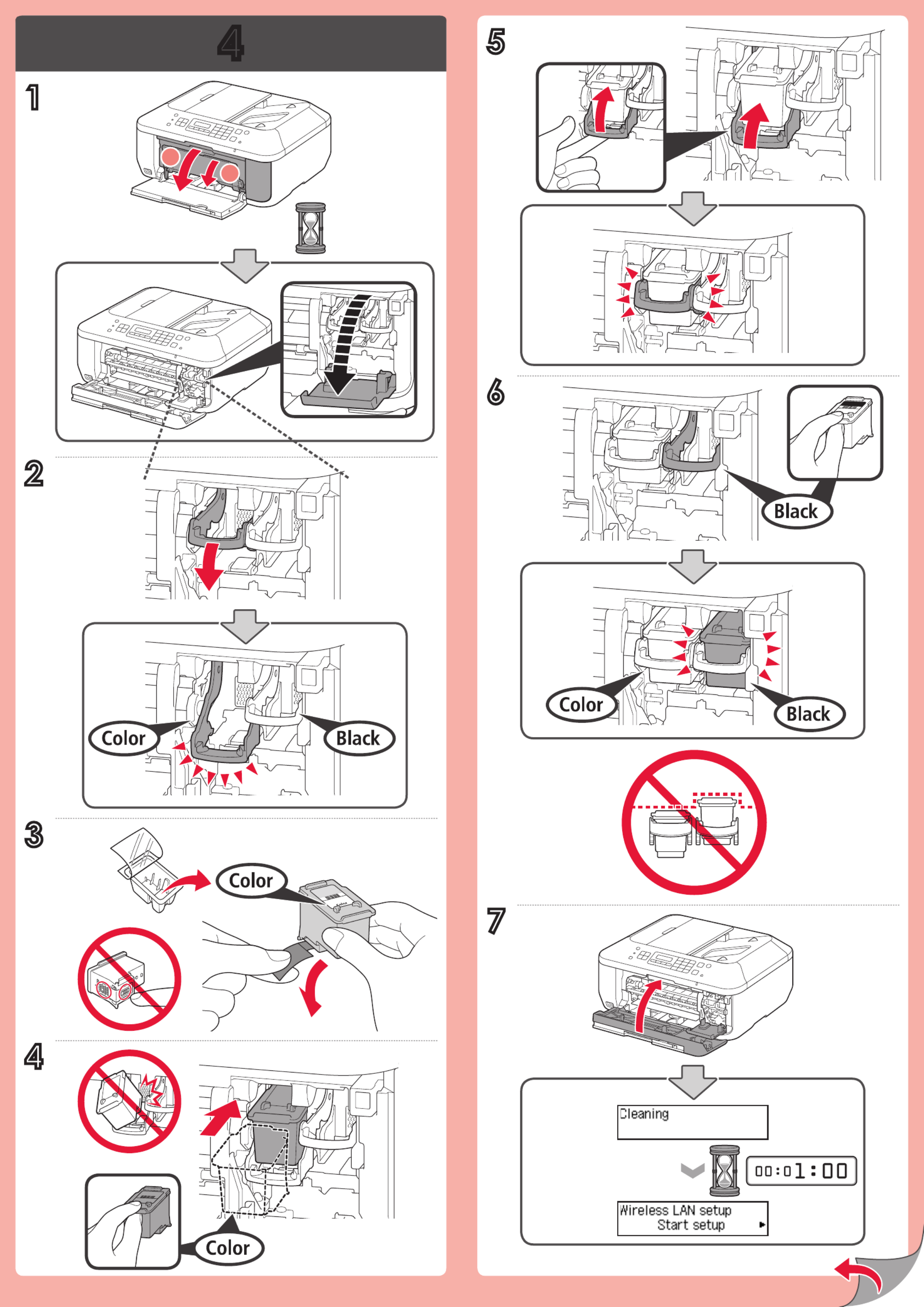 4

1

2

Color

Black

3

Color

4

Color

5

6

Black

Color

Black

7

Cleaning

00:01:00

Wireless LAN setup
Start setup