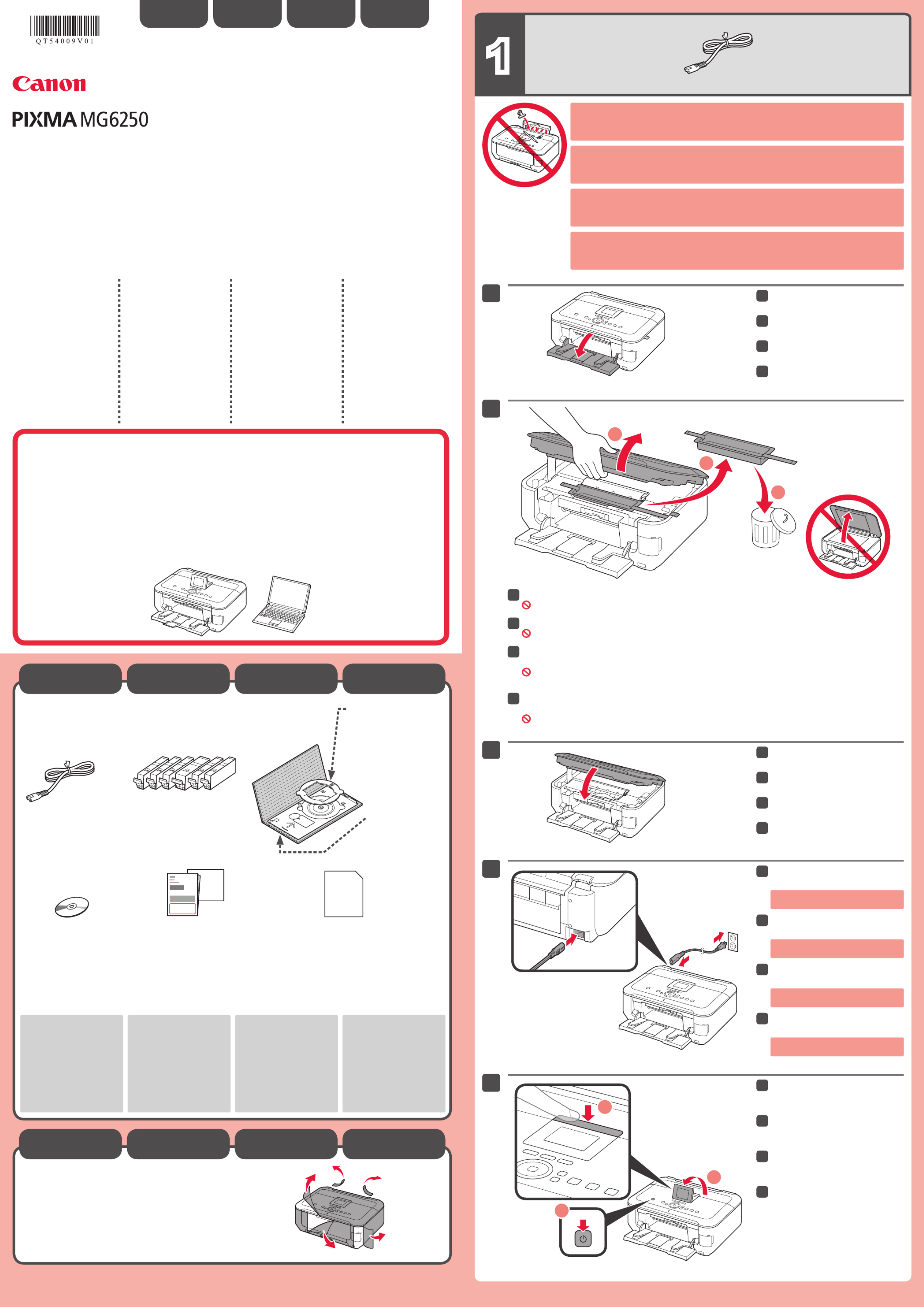 QT54009V01

Canon

PIXMA MG6250

1