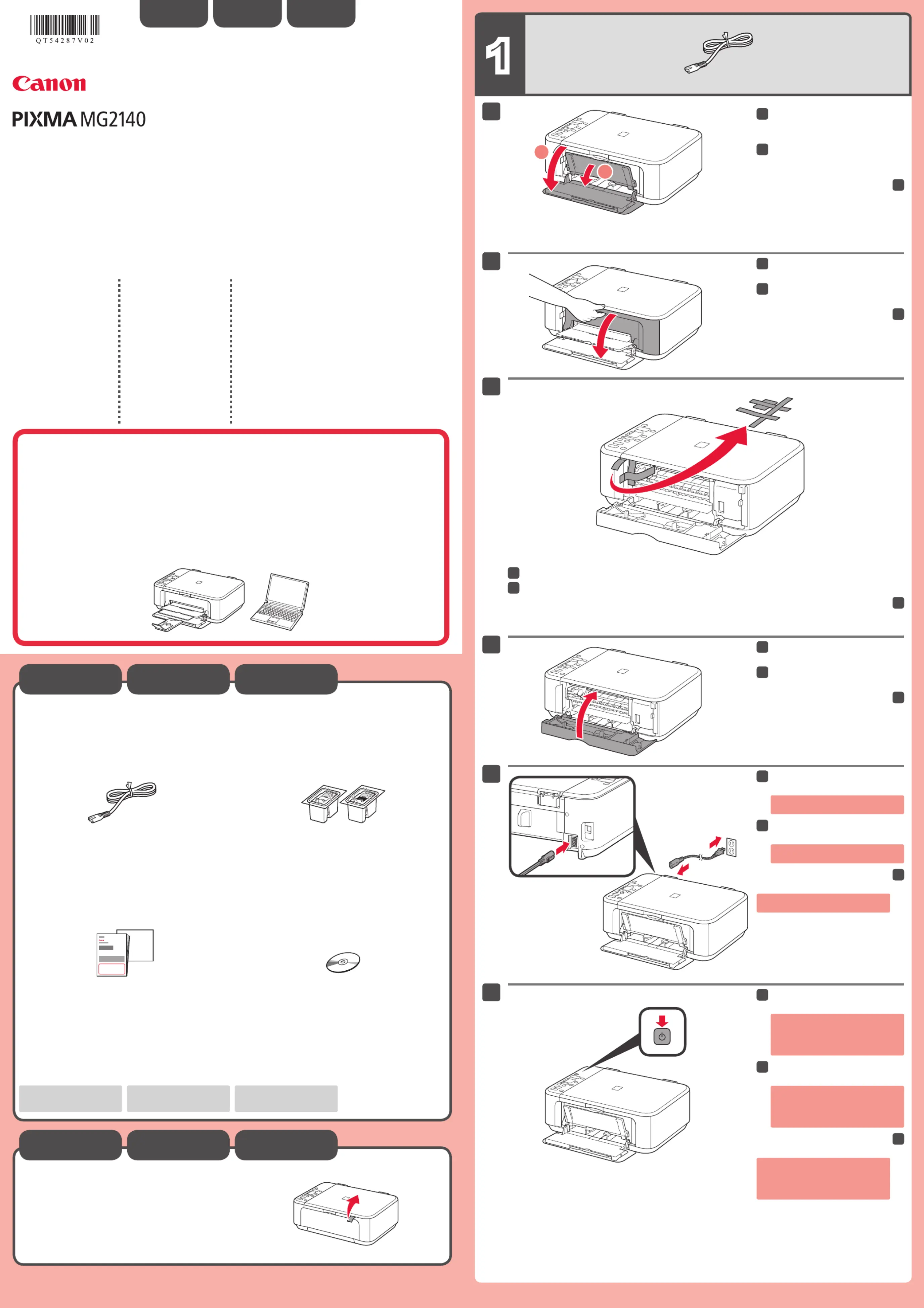 QT54287V02

Canon

PIXMA MG2140

1