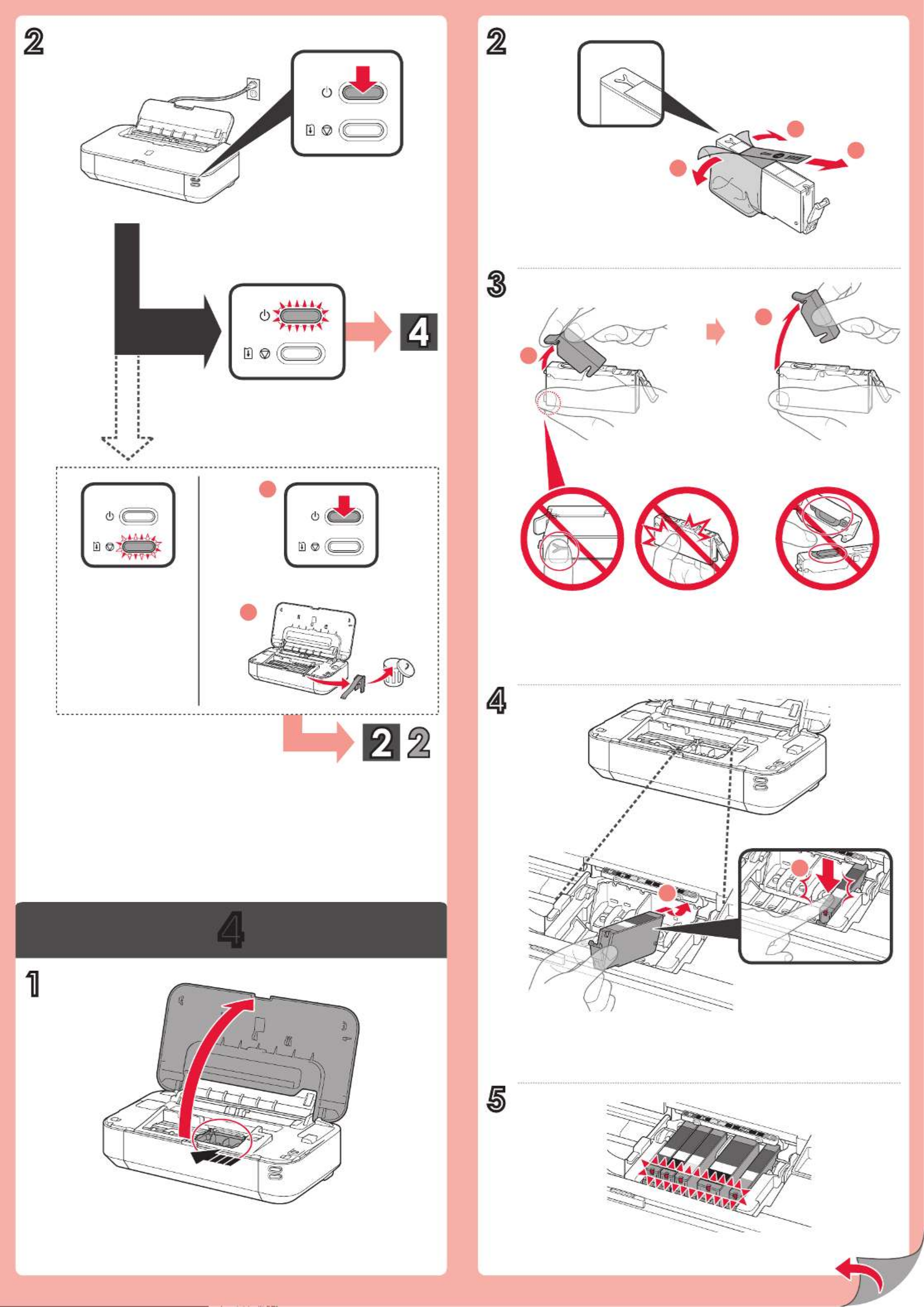 2

4

2 2

4

1

2

3

4

5