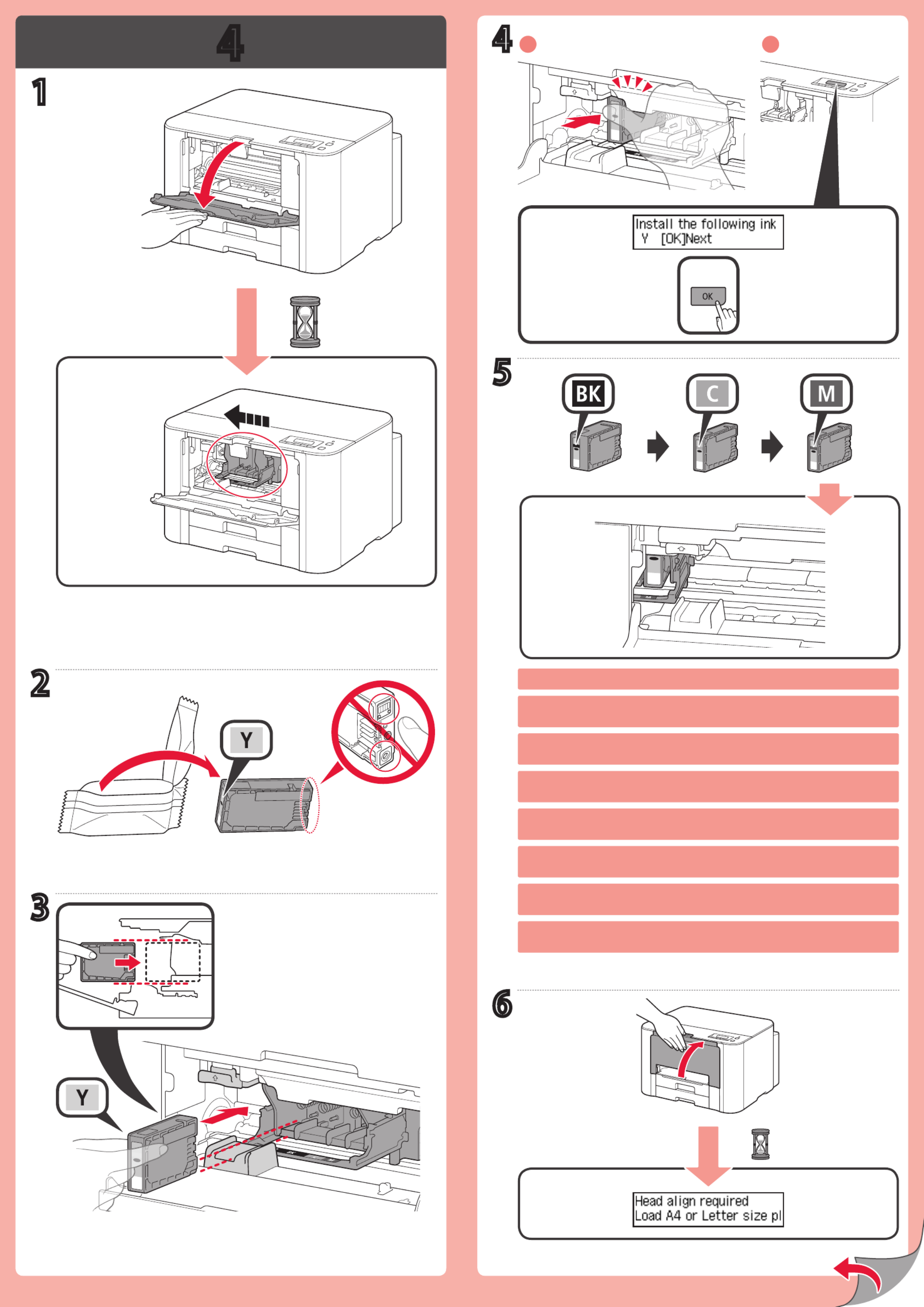 4

1

2

Y

3

Y

4

Install the following ink
Y [OK]Next

OK

5

BK

C

M

6

Head align required
Load A4 or Letter size pl