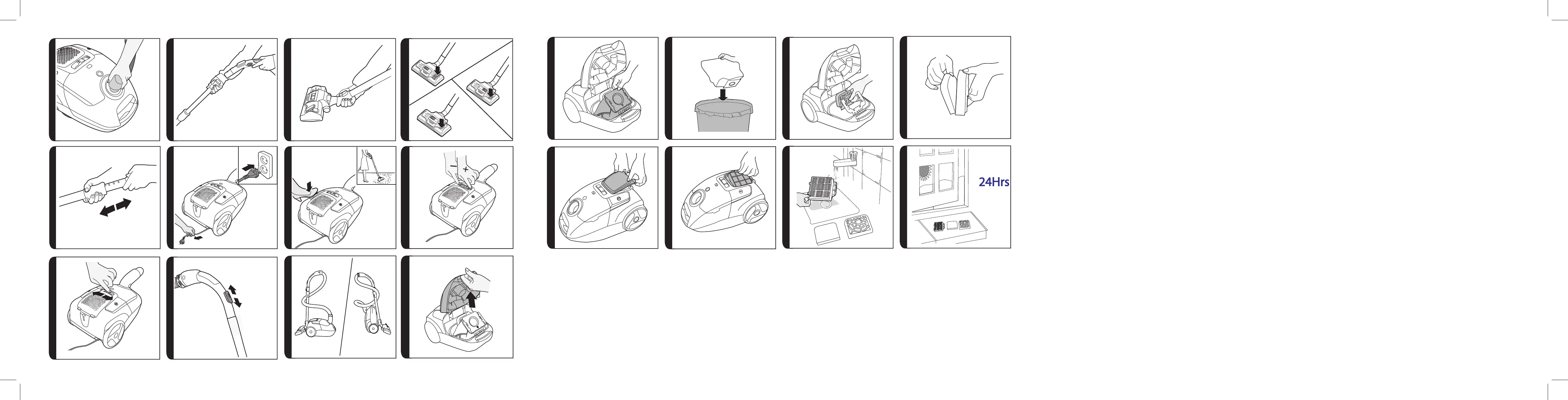 24Hrs