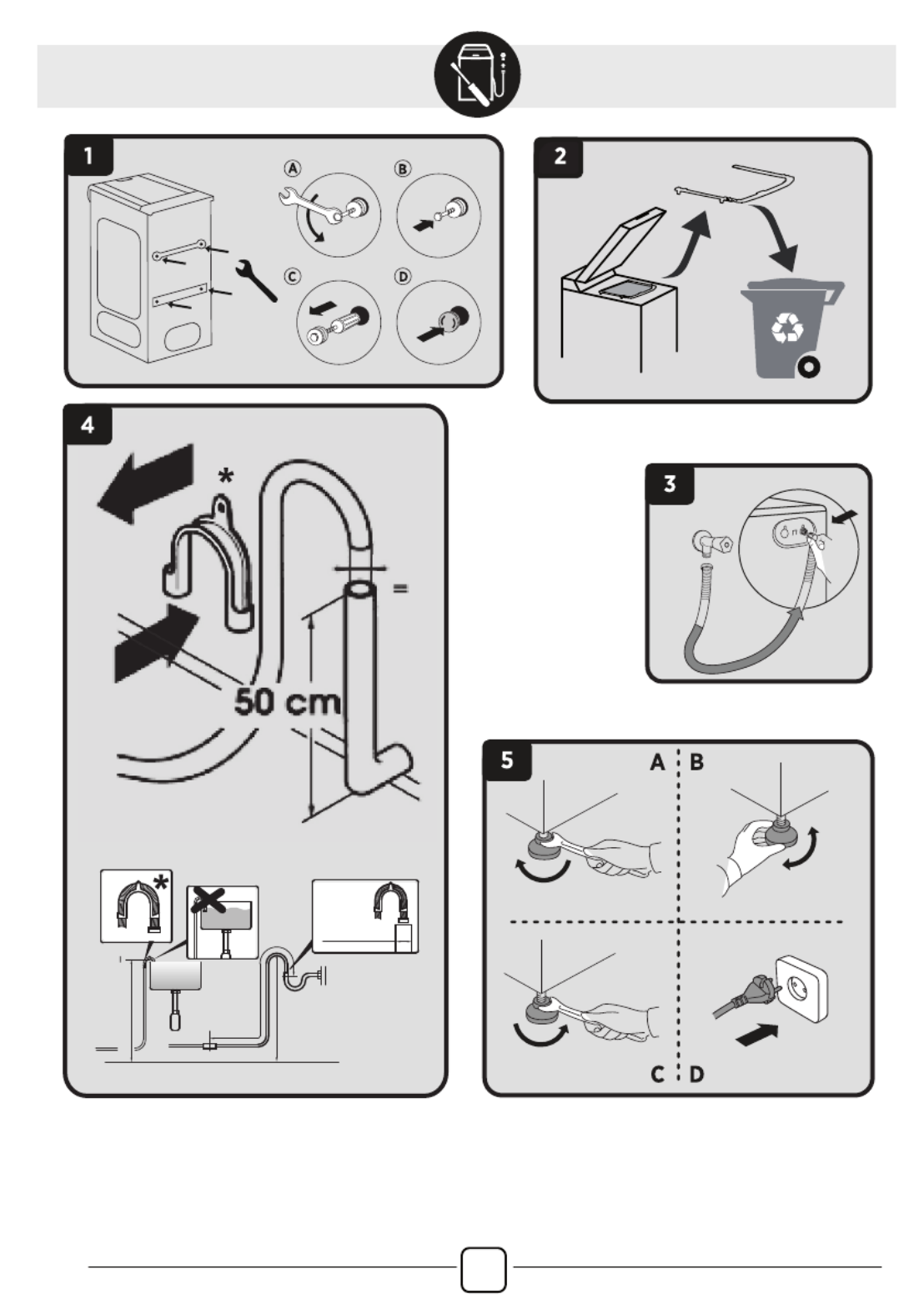 1

A

B

C

D

2

4

*

=

50 cm

*

3

5

A

B

C

D