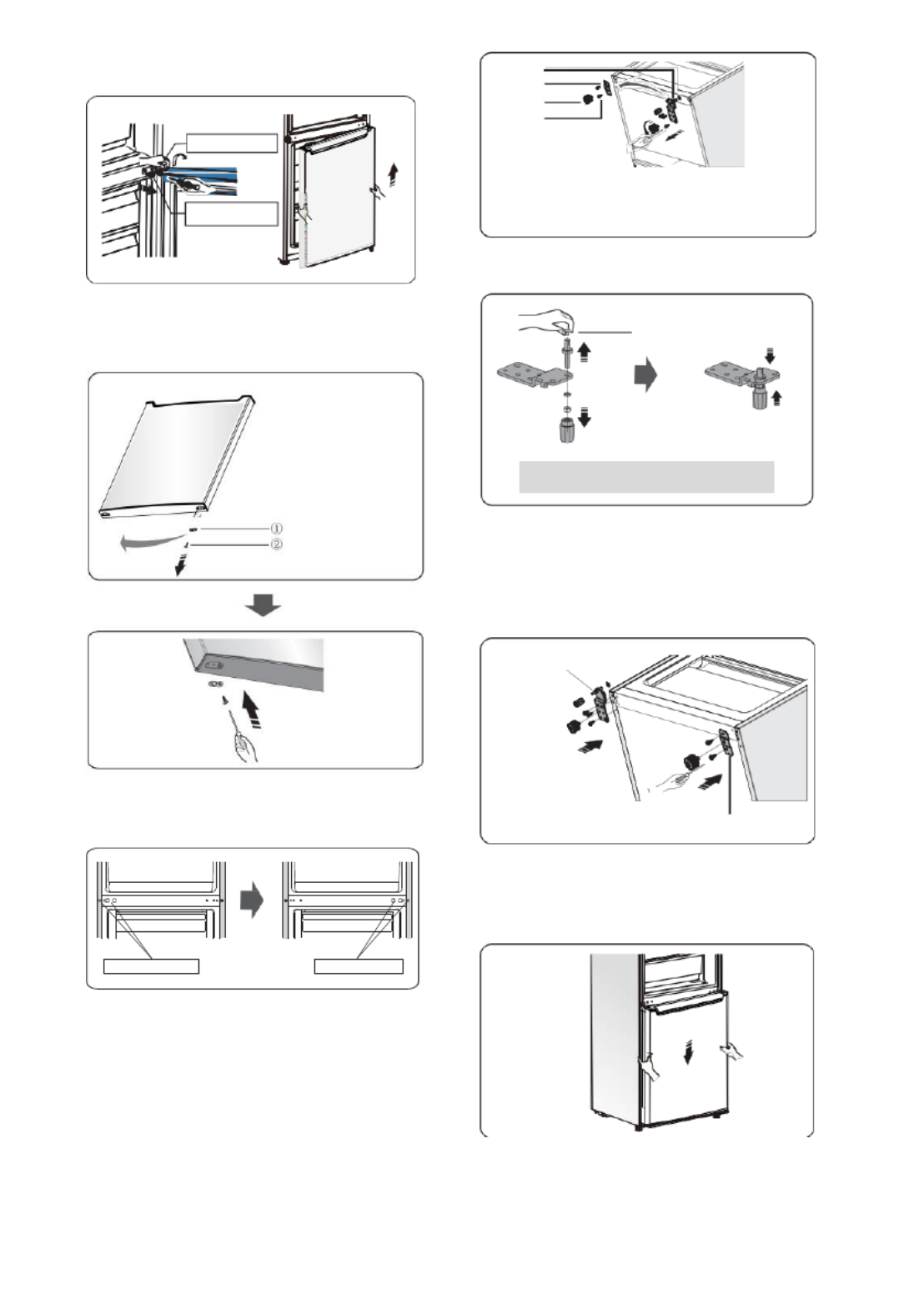 ①
②