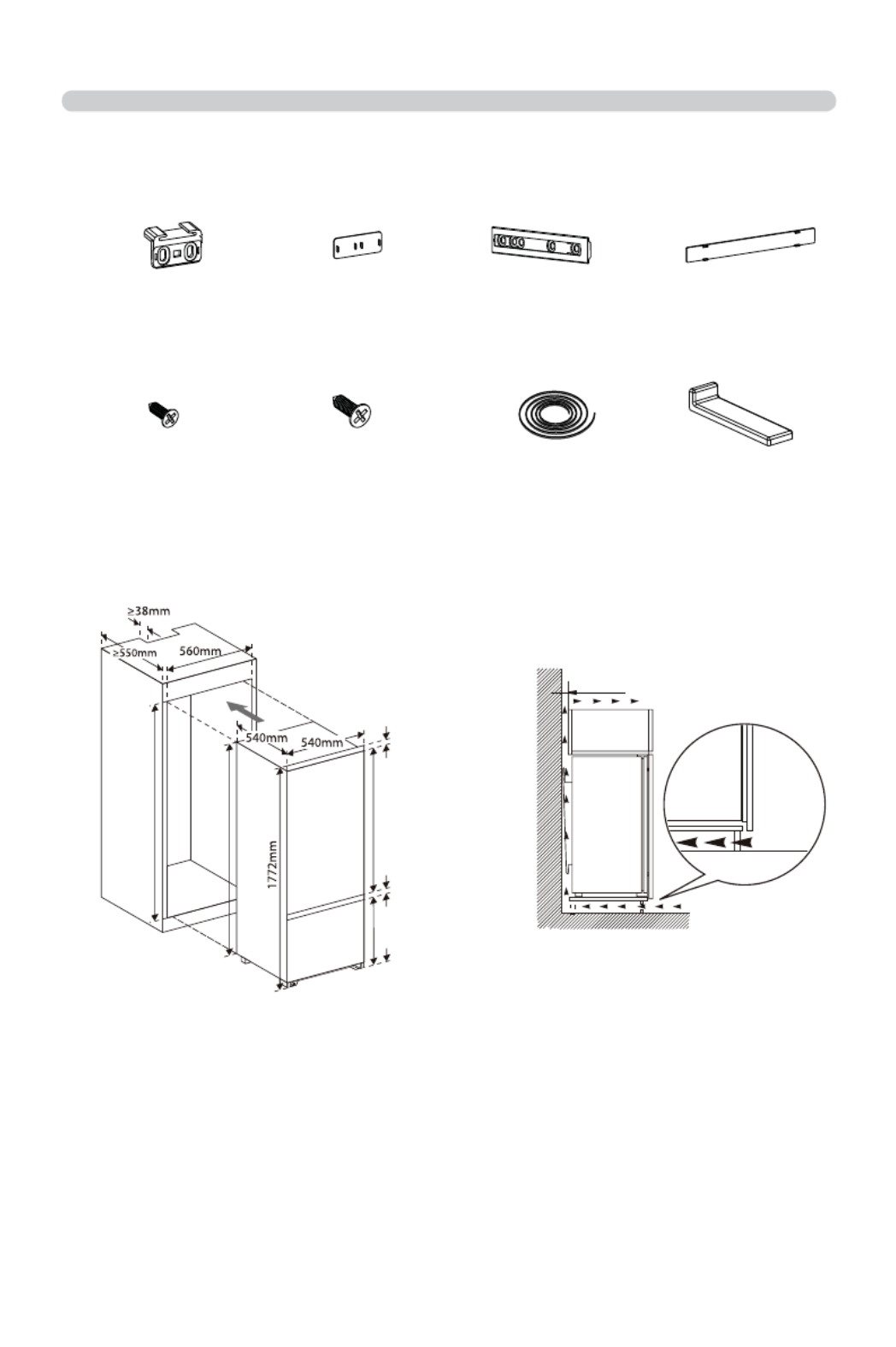 ≥38mm
≥550mm
560mm
540mm
540mm
1772mm