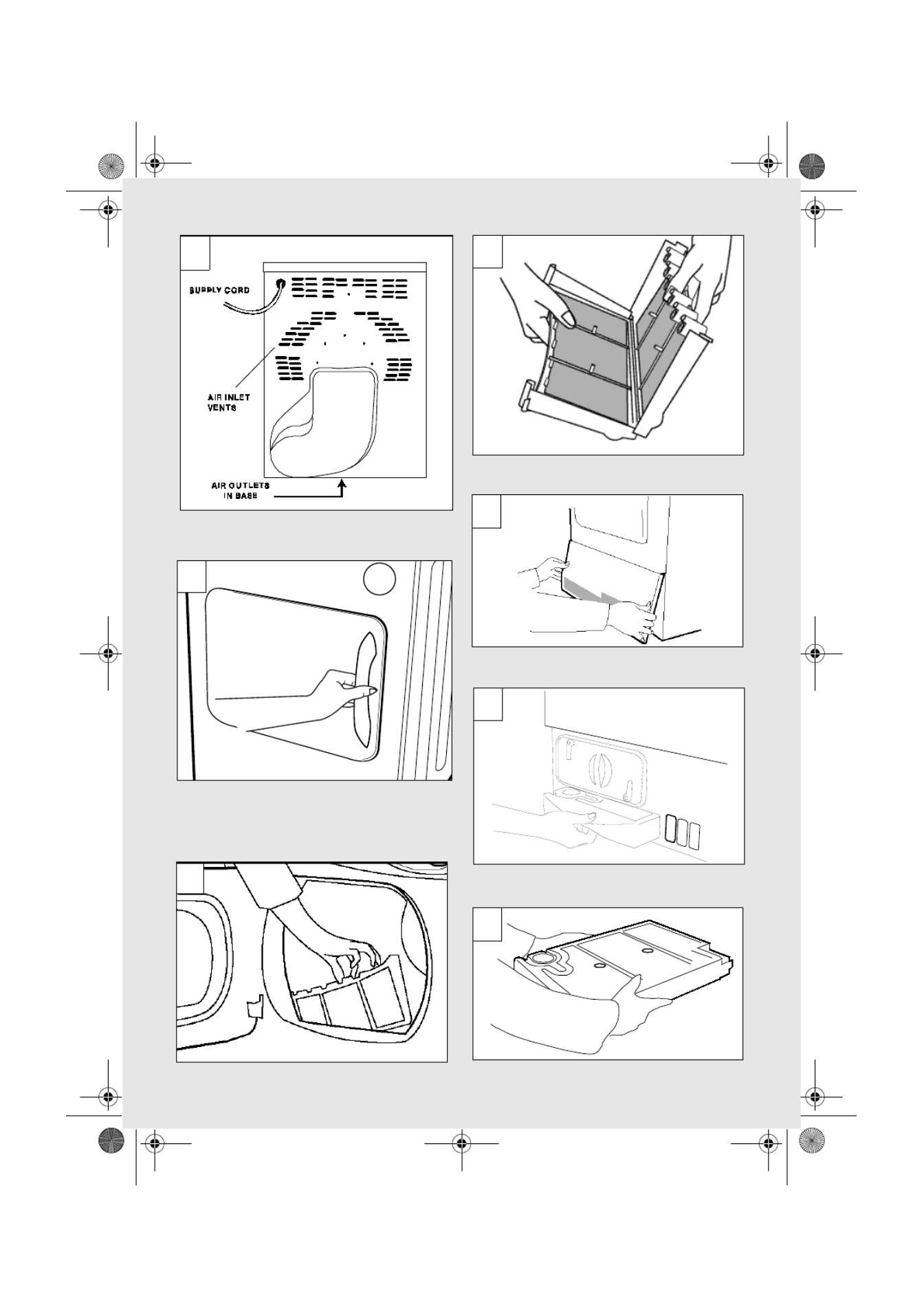 SUPPLY CORD

AIR INLET VENTS

AIR OUTLETS IN BASE